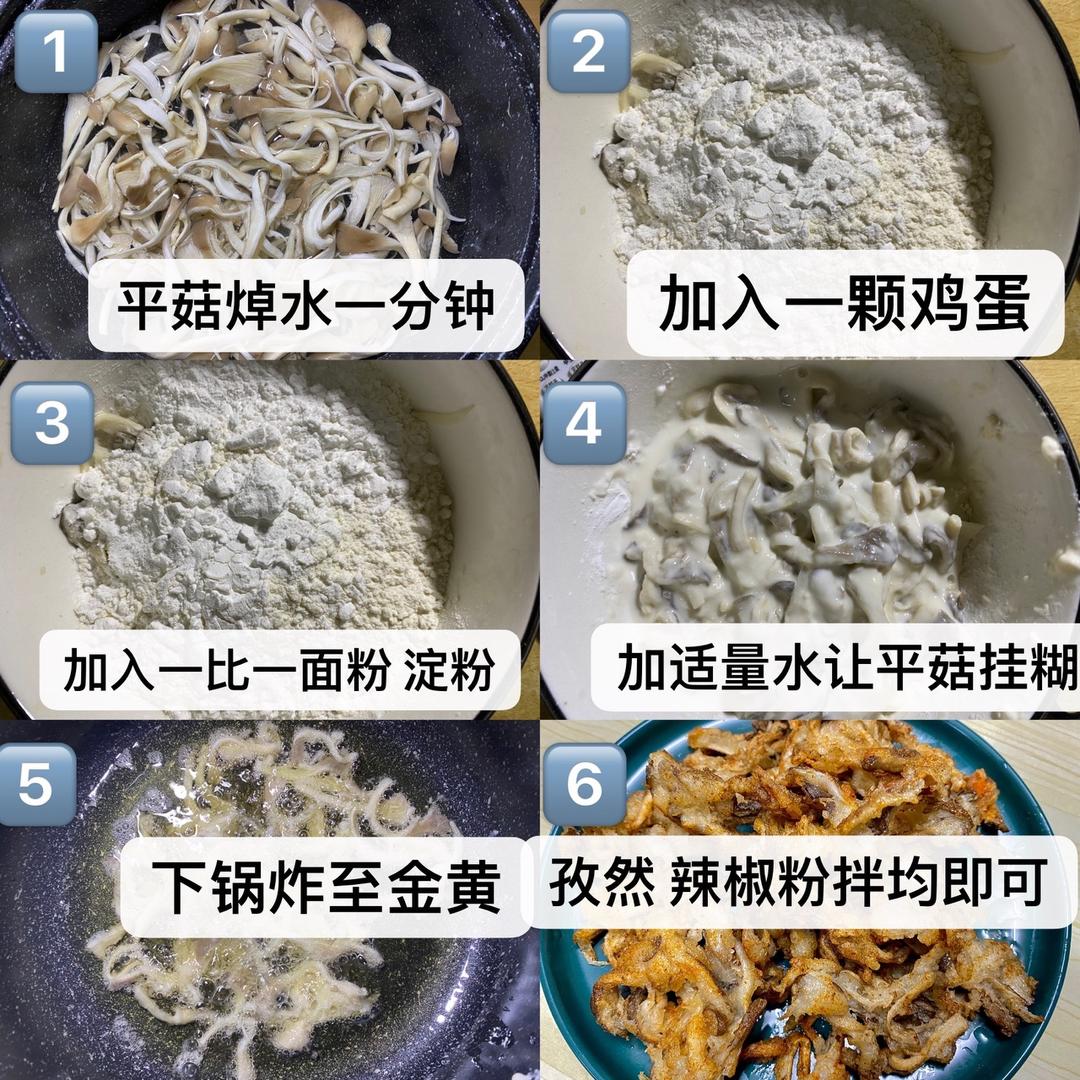 1
平菇焯水一分钟

2
加入一颗鸡蛋

3
加入一比一面粉 淀粉

4
加适量水让平菇挂糊

5
下锅炸至金黄

6
孜然 辣椒粉拌均即可