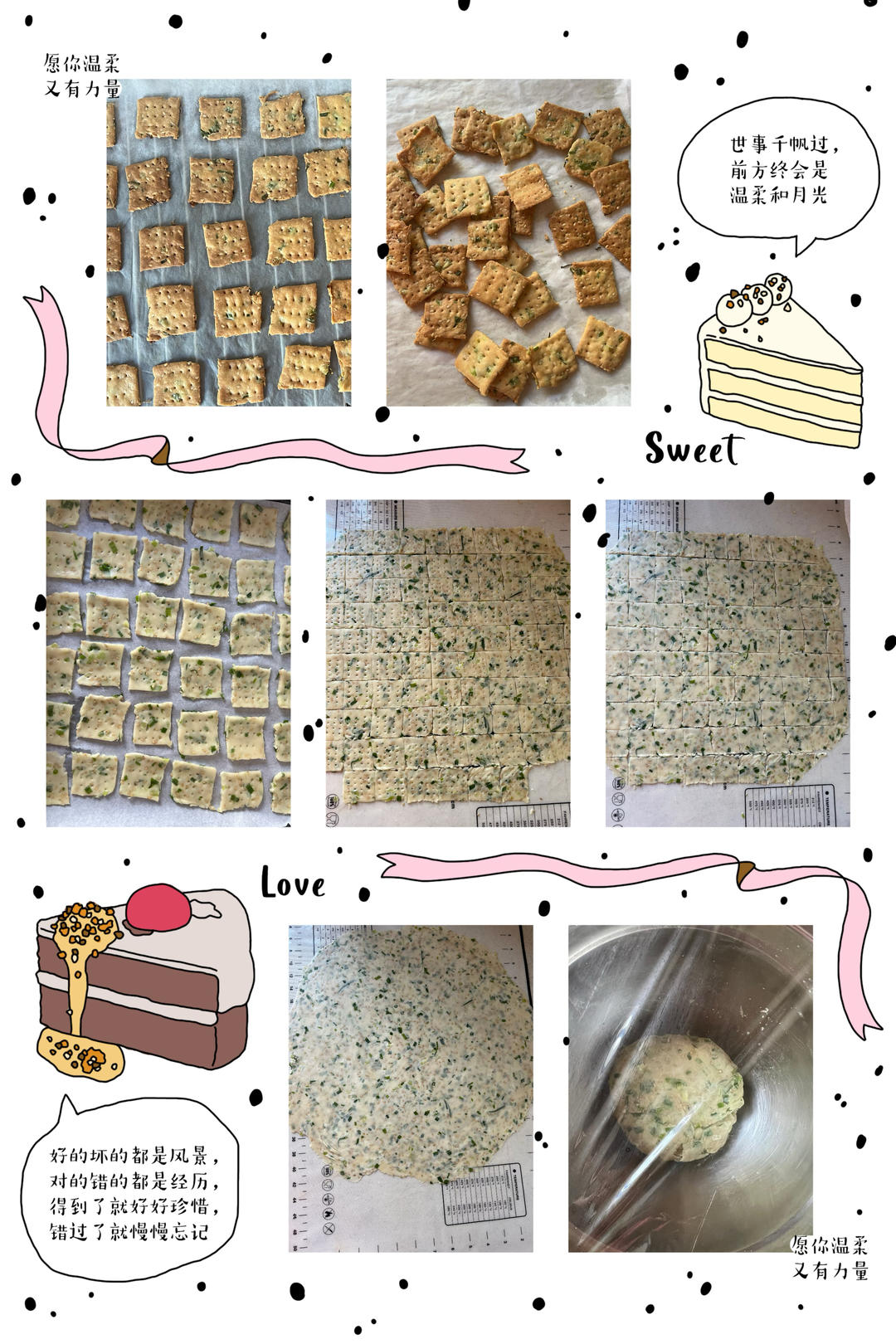 愿你温柔
又有力量

世事千帆过，
前方终会是
温柔和月光

Sweet

Love

好的坏的都是风景，
对的错的都是经历，
得到了就好好珍惜，
错过了就慢慢忘记

愿你温柔
又有力量