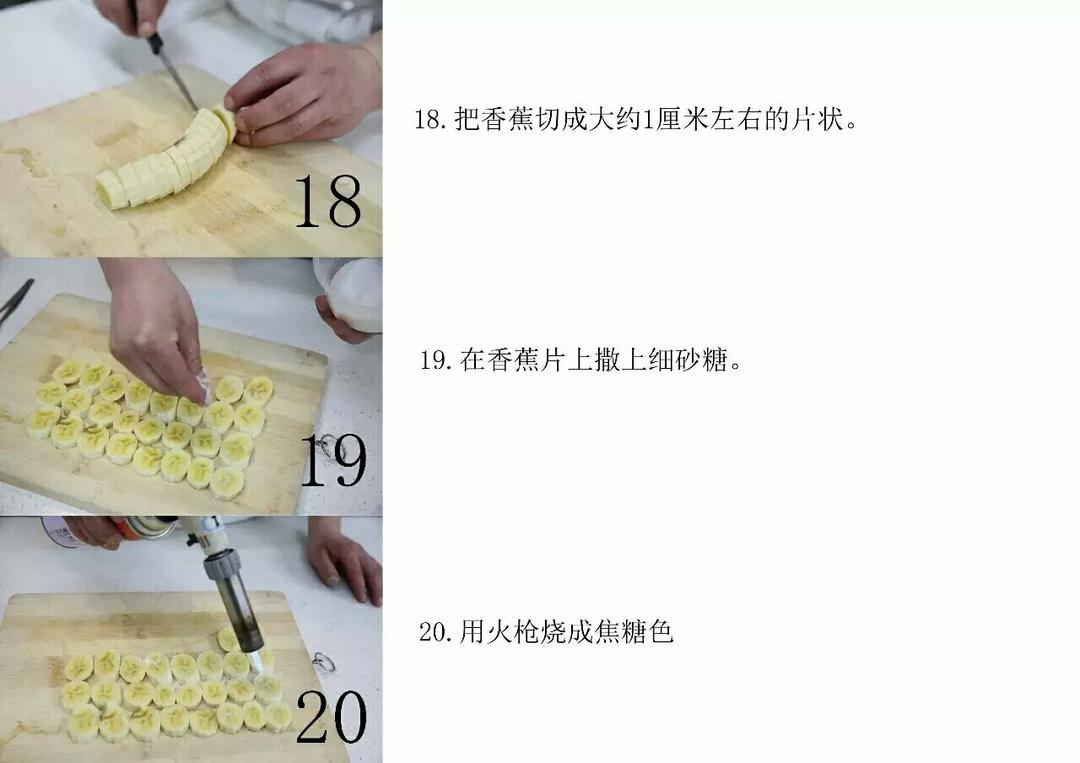 18

18.把香蕉切成大约1厘米左右的片状。

19

19.在香蕉片上撒上细砂糖。

20

20.用火枪烧成焦糖色