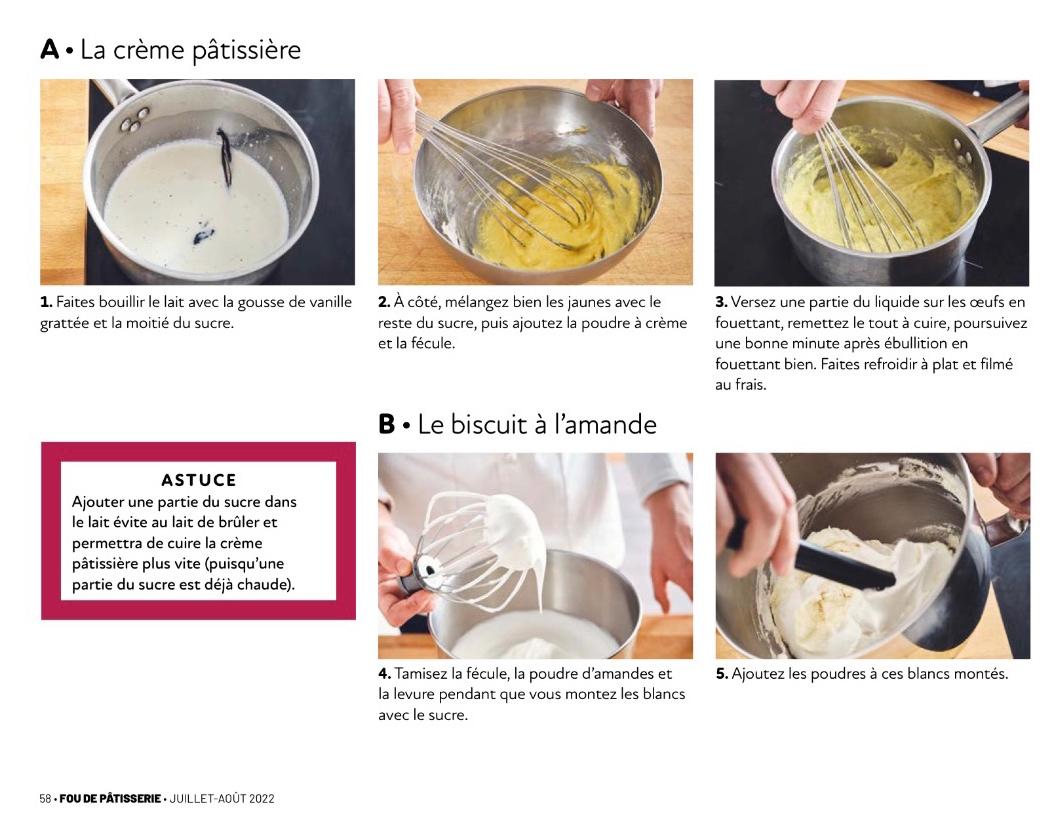 A • La crème pâtissière

1. Faites bouillir le lait avec la gousse de vanille grattée et la moitié du sucre.

2. À côté, mélangez bien les jaunes avec le reste du sucre, puis ajoutez la poudre à crème et la fécule.

3. Versez une partie du liquide sur les œufs en fouettant, remettez le tout à cuire, poursuivez une bonne minute après ébullition en fouettant bien. Faites refroidir à plat et filmé au frais.

ASTUCE
Ajouter une partie du sucre dans le lait évite au lait de brûler et permettra de cuire la crème pâtissière plus vite (puisqu'une partie du sucre est déjà chaude).

B • Le biscuit à l'amande

4. Tamisez la fécule, la poudre d'amandes et la levure pendant que vous montez les blancs avec le sucre.

5. Ajoutez les poudres à ces blancs montés.

58 • FOU DE PÂTISSERIE • JUILLET-AOÛT 2022