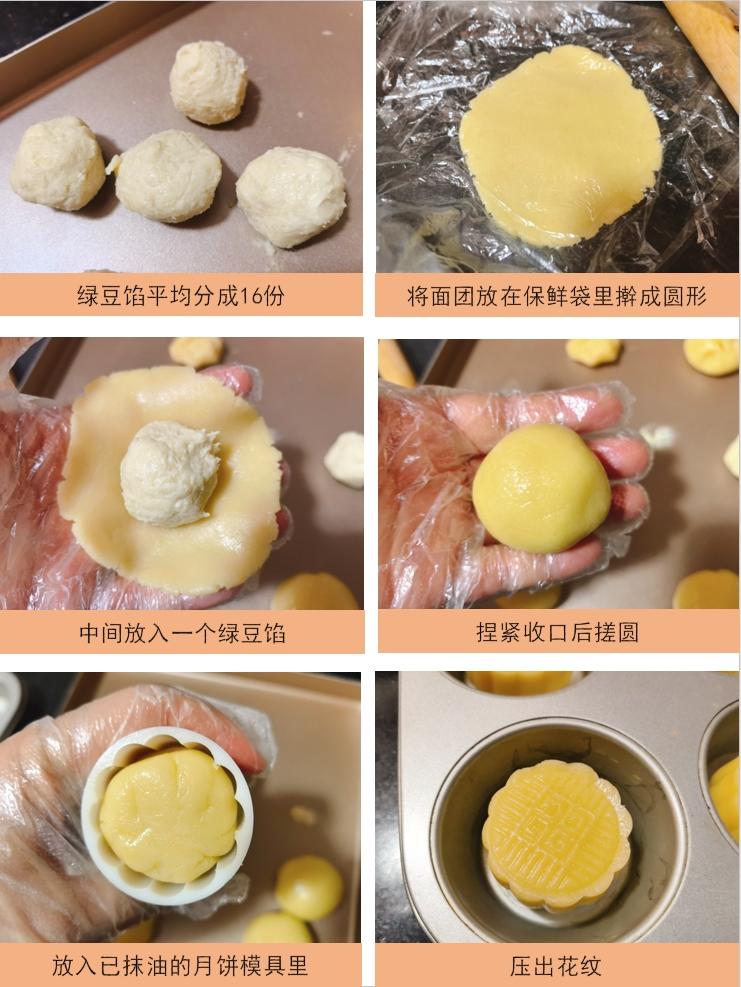 绿豆馅平均分成16份

将面团放在保鲜袋里擀成圆形

中间放入一个绿豆馅

捏紧收口后搓圆

放入已抹油的月饼模具里

压出花纹