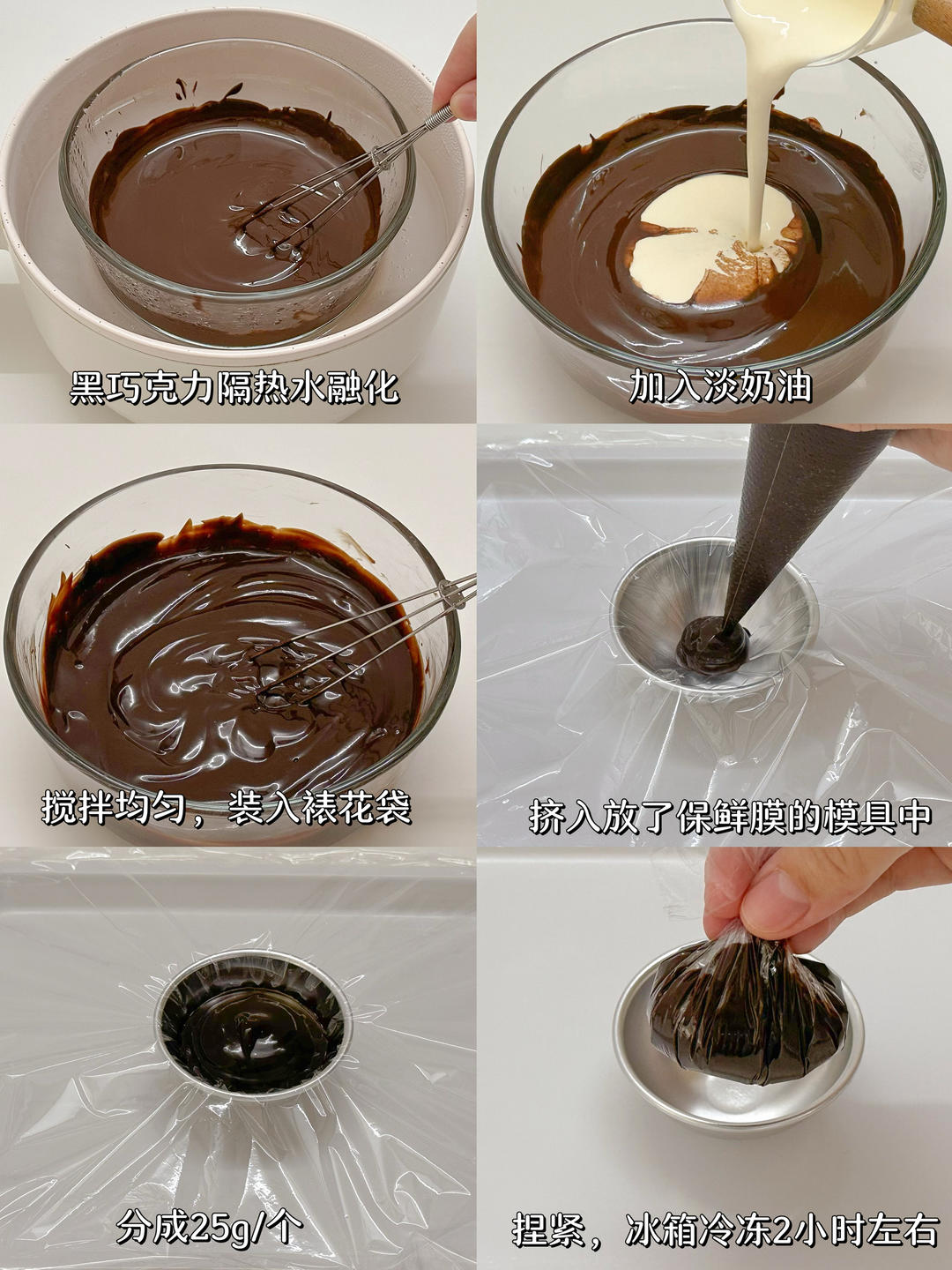 黑巧克力隔热水融化

加入淡奶油

搅拌均匀，装入裱花袋

挤入放了保鲜膜的模具中

分成25g/个

捏紧，冰箱冷冻2小时左右