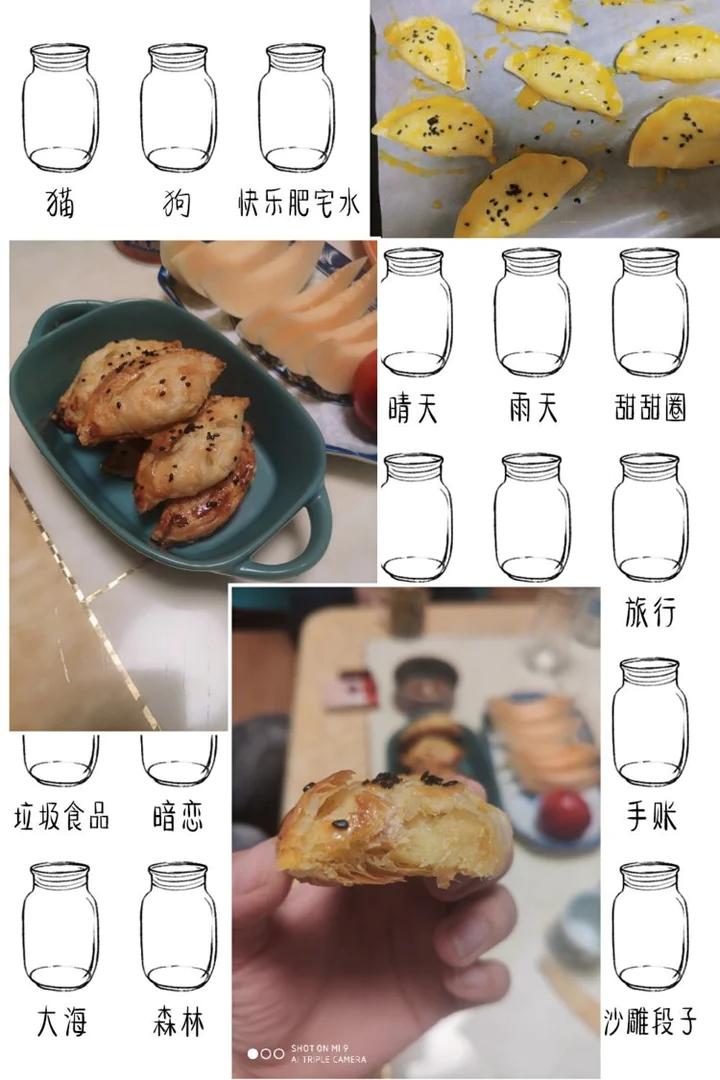 猫

狗

快乐肥宅水

晴天

雨天

甜甜圈

旅行

垃圾食品

暗恋

手账

大海

森林

沙雕段子

SHOT ON MI 9
AI TRIPLE CAMERA