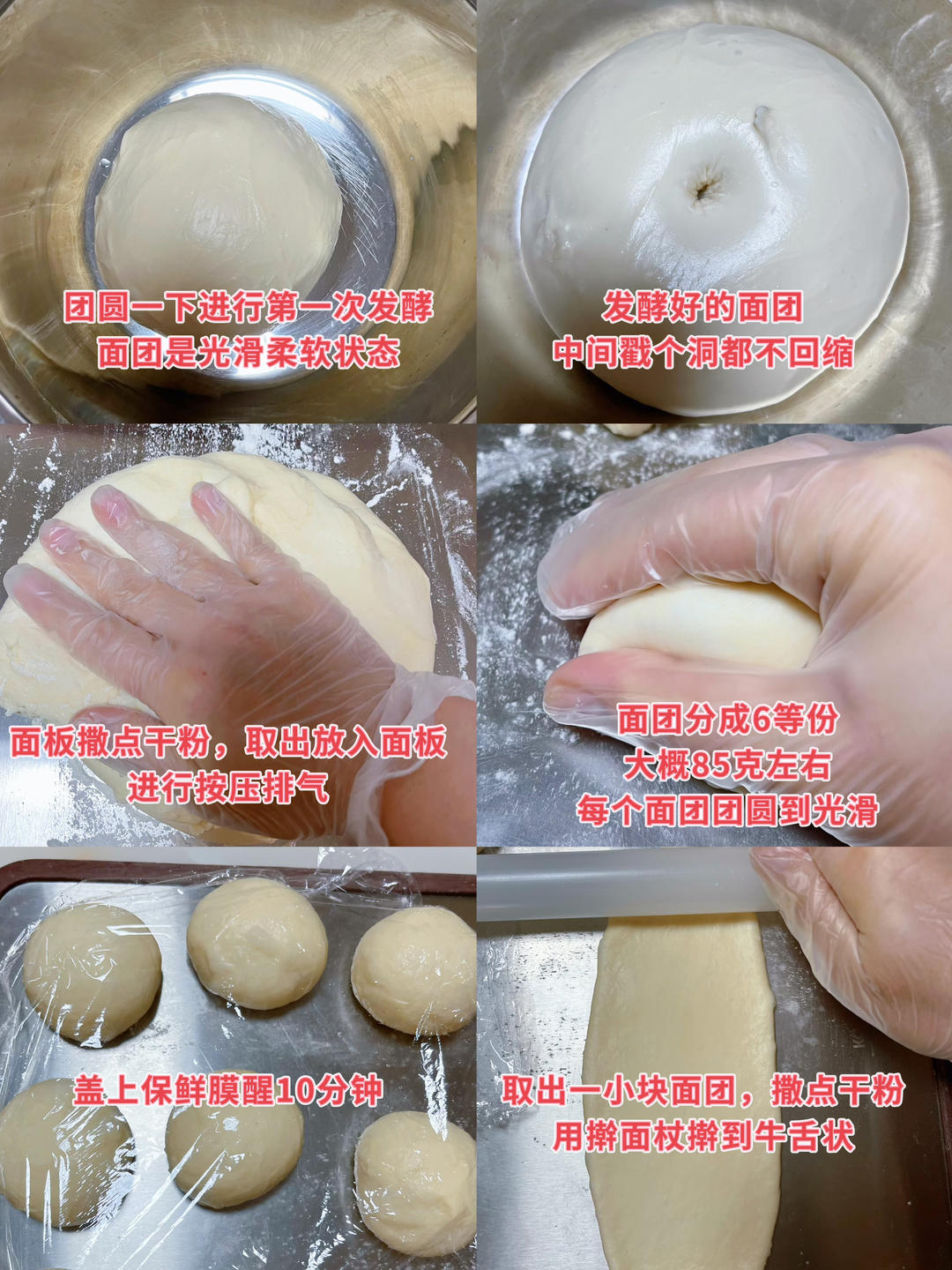 团圆一下进行第一次发酵
面团是光滑柔软状态

发酵好的面团
中间戳个洞都不回缩

面板撒点干粉，取出放入面板
进行按压排气

面团分成6等份
大概85克左右
每个面团团圆到光滑

盖上保鲜膜醒10分钟

取出一小块面团，撒点干粉
用擀面杖擀到牛舌状