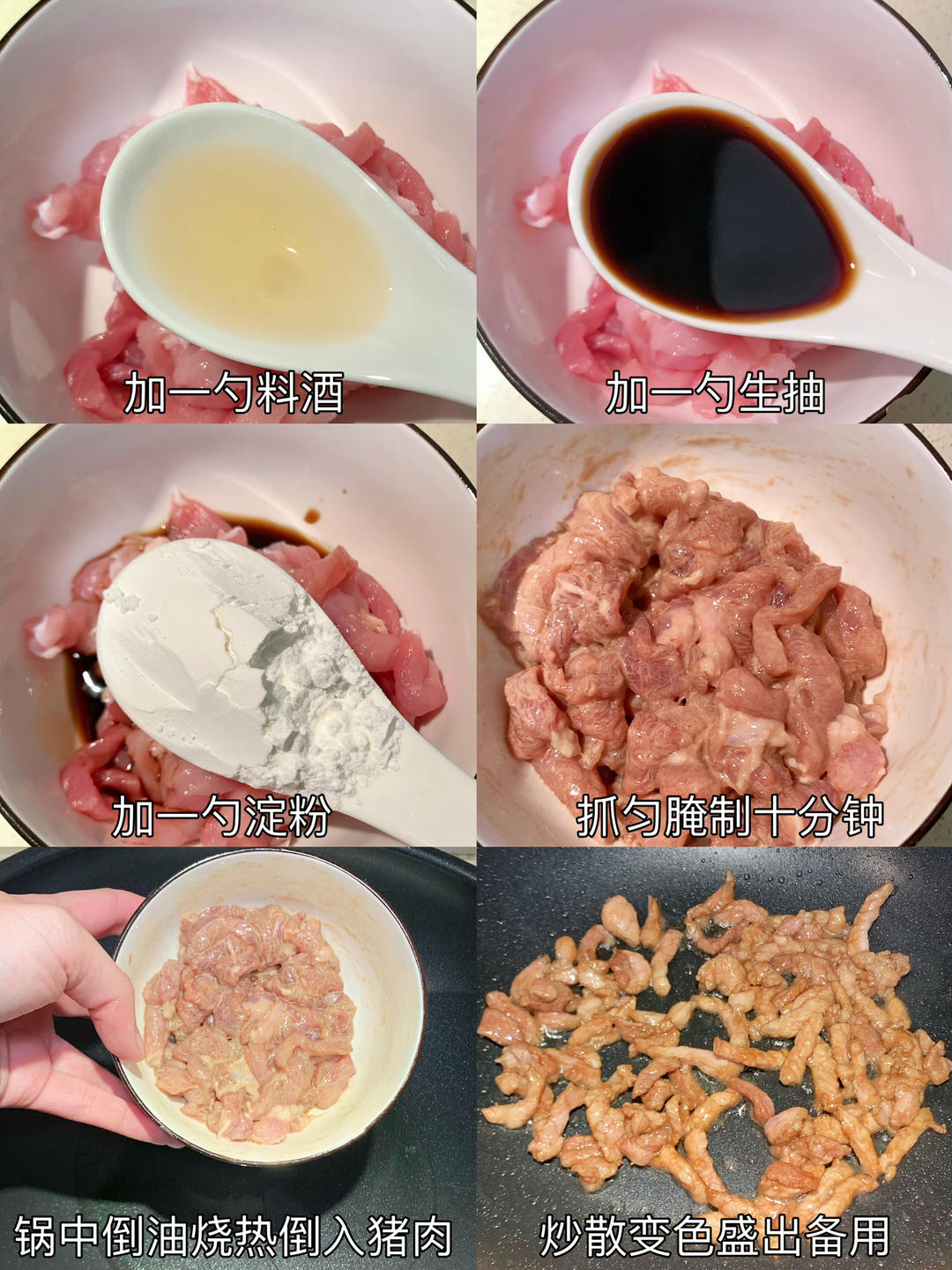 加一勺料酒

加一勺生抽

加一勺淀粉

抓匀腌制十分钟

锅中倒油烧热倒入猪肉

炒散变色盛出备用