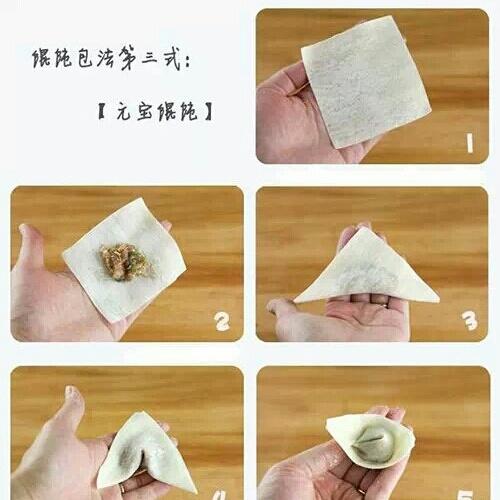 馄饨包法第三式：

【元宝馄饨】

1

2

3

4

5