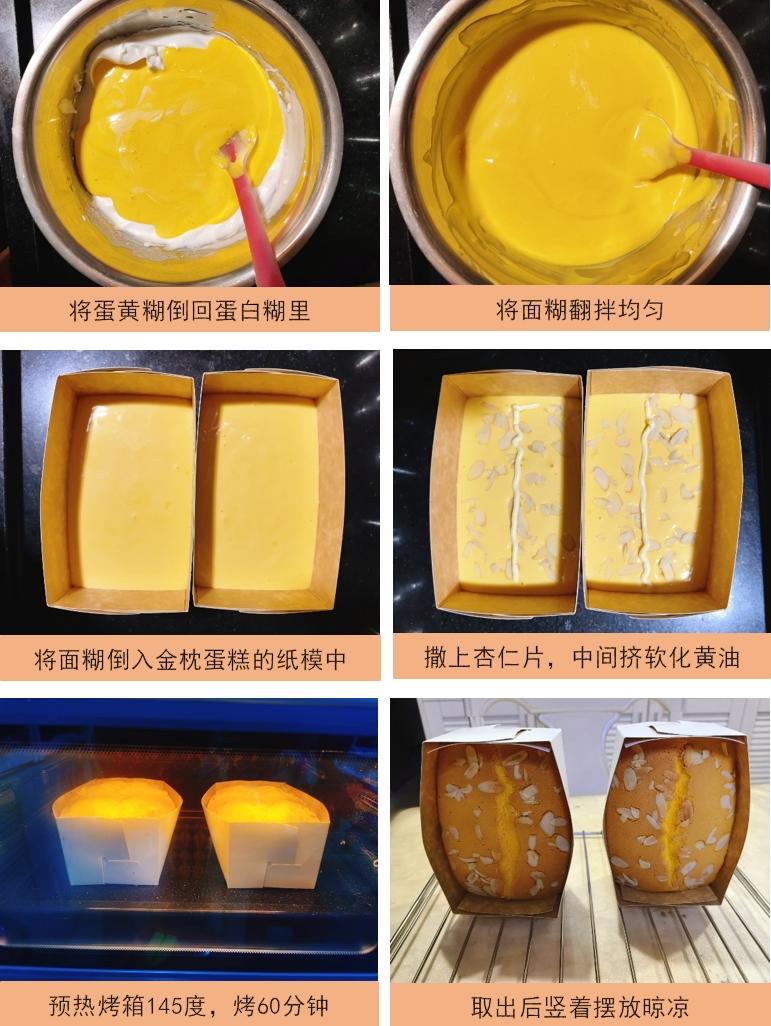 将蛋黄糊倒回蛋白糊里

将面糊翻拌均匀

将面糊倒入金枕蛋糕的纸模中

撒上杏仁片，中间挤软化黄油

预热烤箱145度，烤60分钟

取出后竖着摆放晾凉