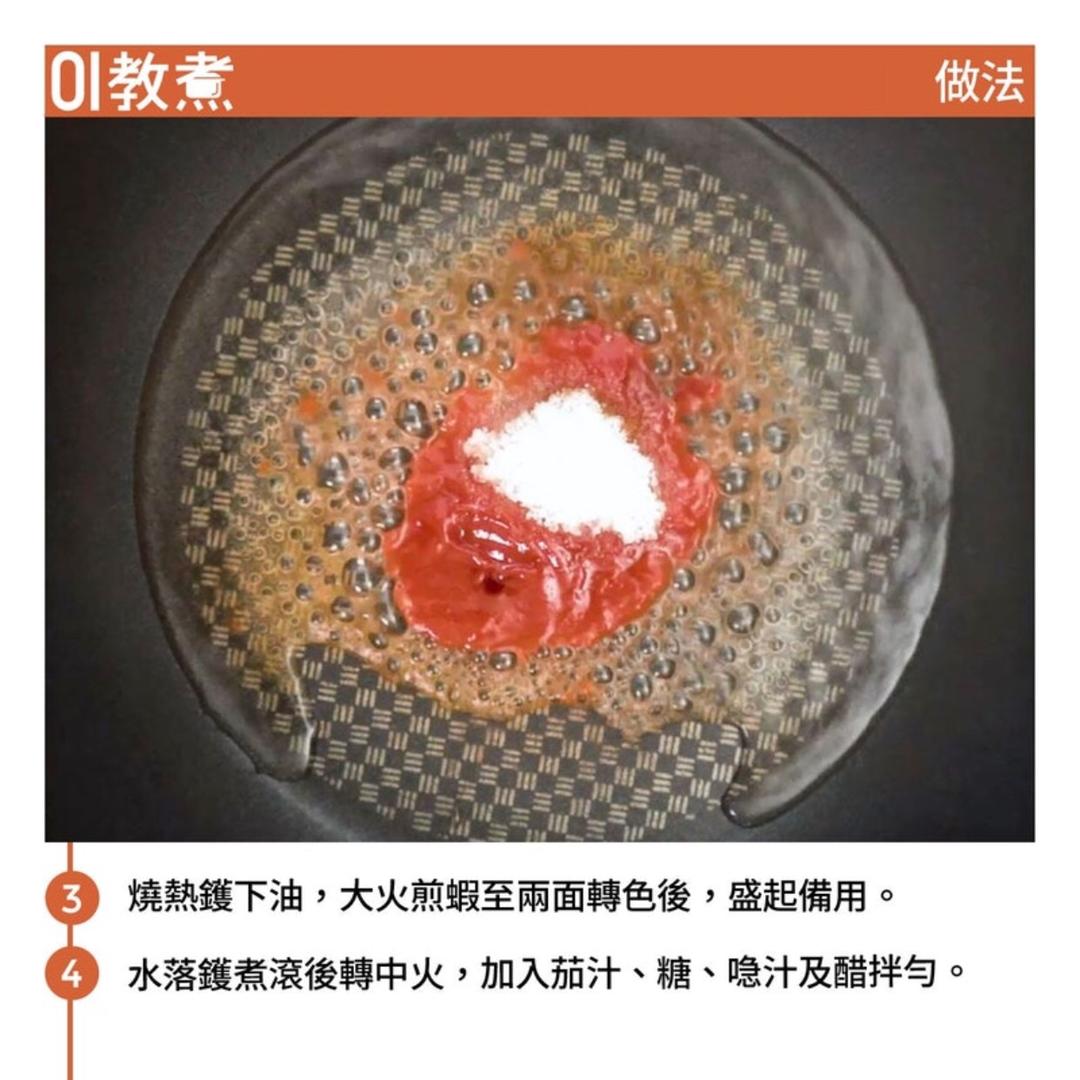 01教煮

做法

3 燒熱鑊下油，大火煎蝦至兩面轉色後，盛起備用。

4 水落鑊煮滾後轉中火，加入茄汁、糖、喼汁及醋拌勻。