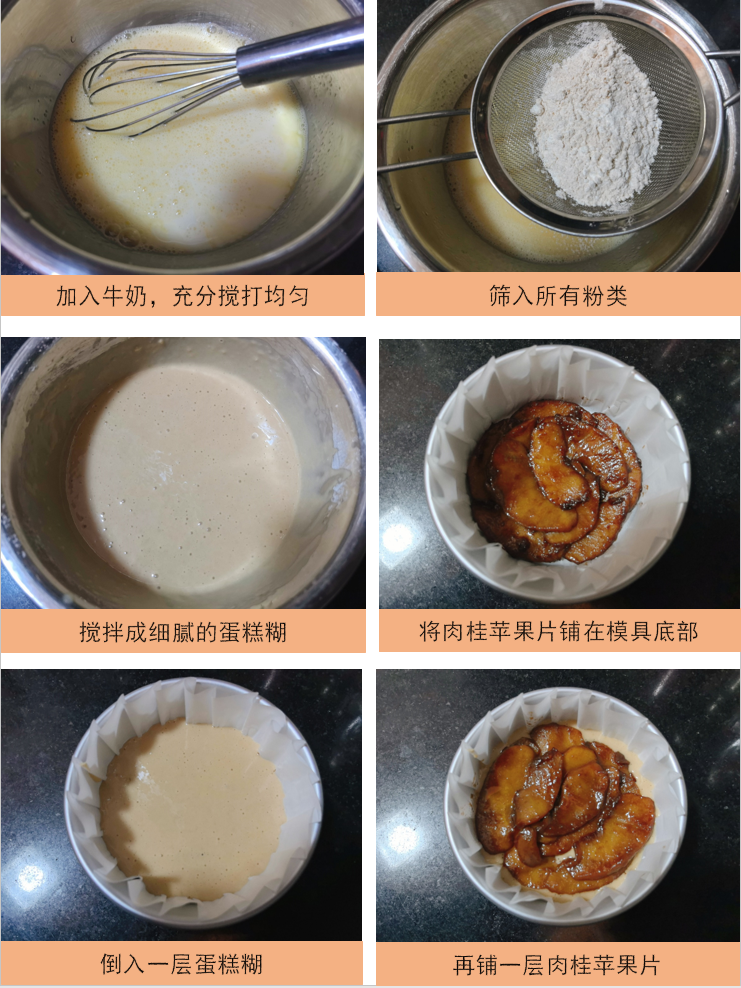 加入牛奶，充分搅打均匀

筛入所有粉类

搅拌成细腻的蛋糕糊

将肉桂苹果片铺在模具底部

倒入一层蛋糕糊

再铺一层肉桂苹果片