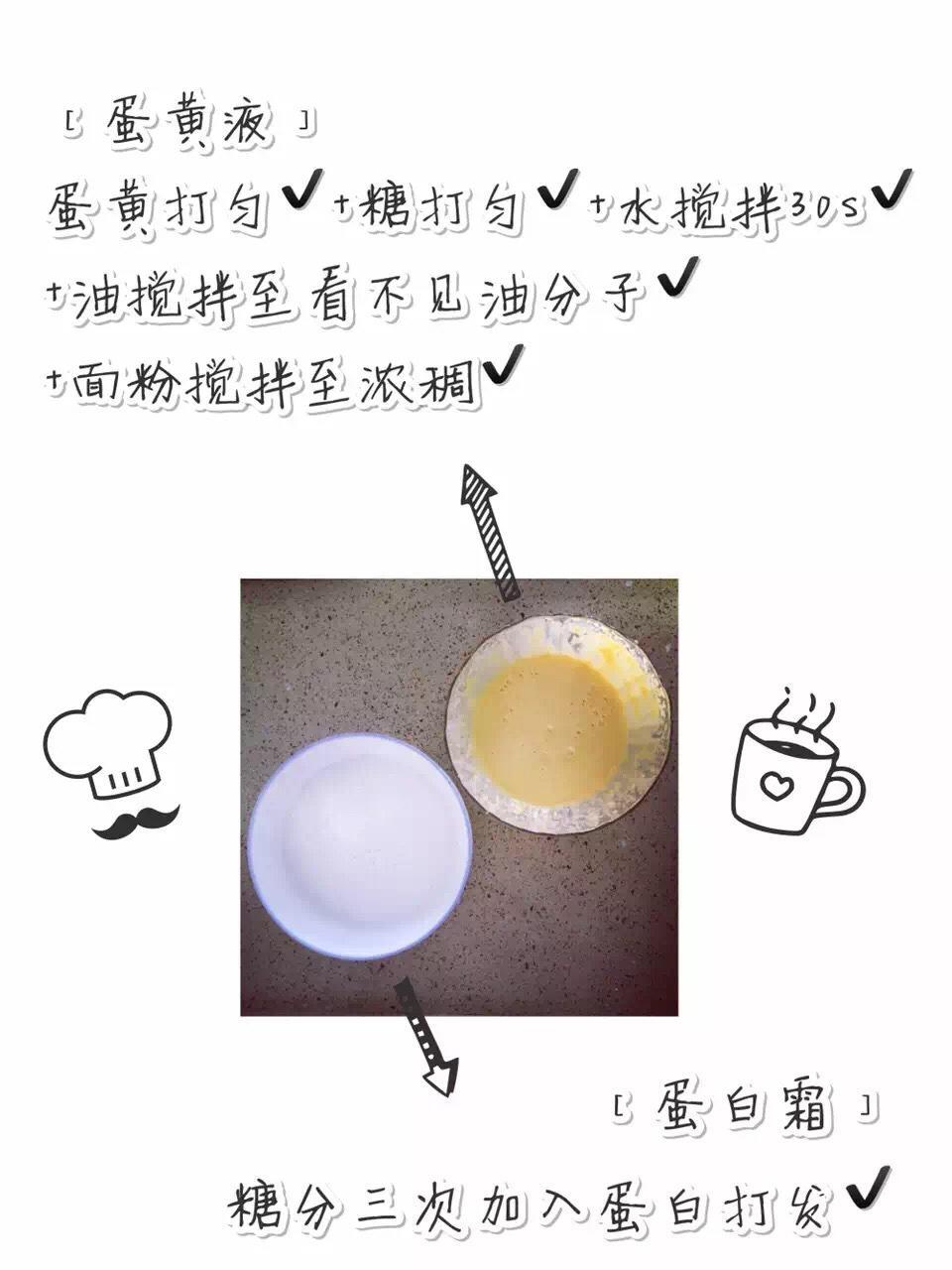 [ 蛋黄液 ]
蛋黄打匀✔+糖打匀✔+水搅拌30s✔
+油搅拌至看不见油分子✔
+面粉搅拌至浓稠✔

[ 蛋白霜 ]
糖分三次加入蛋白打发✔