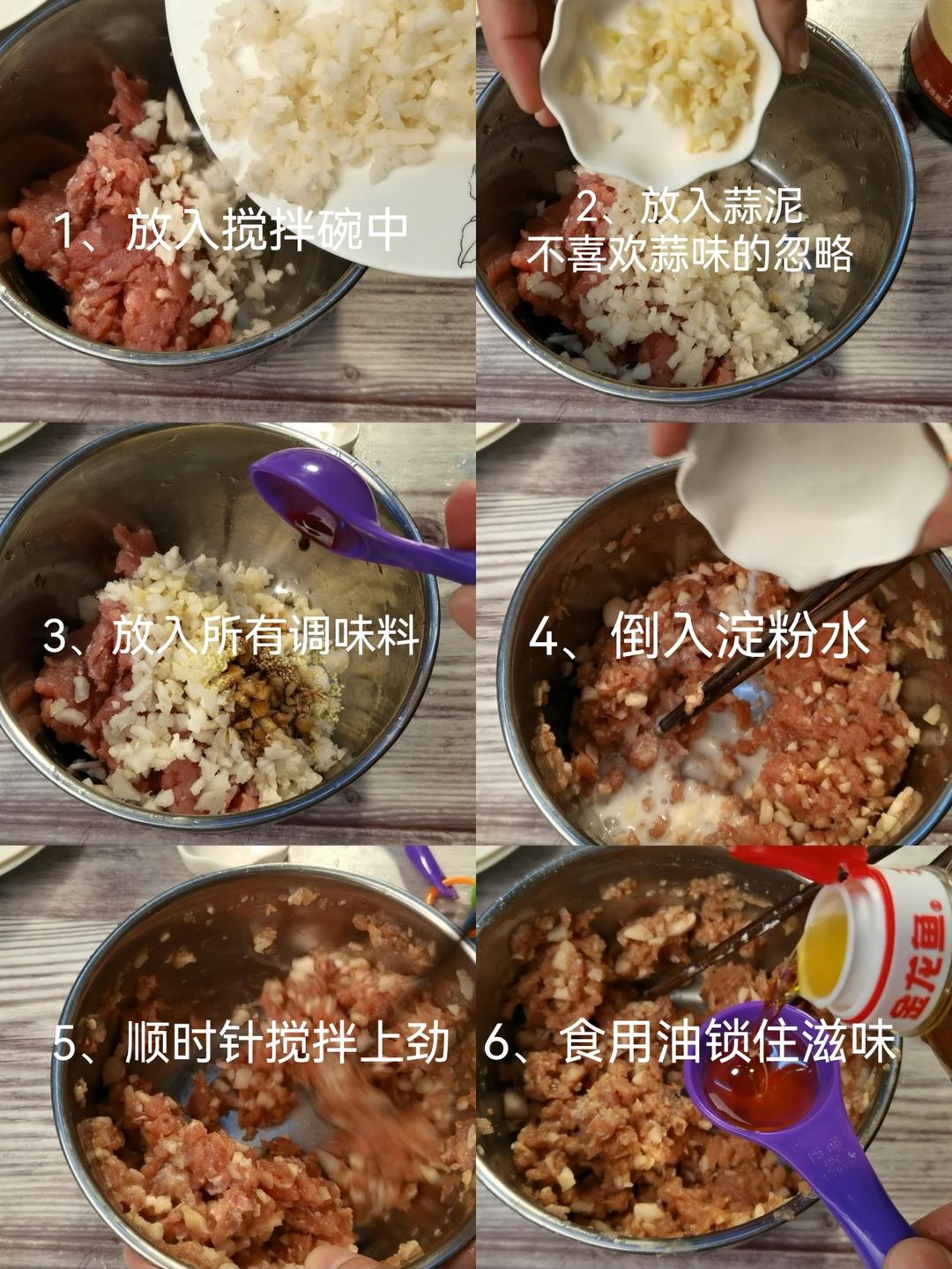 1、放入搅拌碗中

2、放入蒜泥
不喜欢蒜味的忽略

3、放入所有调味料

4、倒入淀粉水

5、顺时针搅拌上劲

6、食用油锁住滋味

金龙鱼