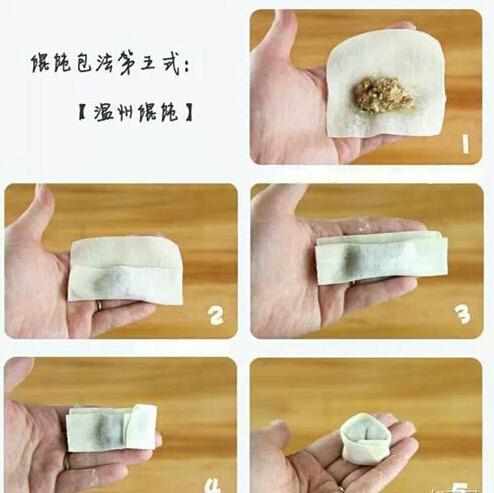 馄饨包法第五式:

【温州馄饨】

1

2

3

4

5