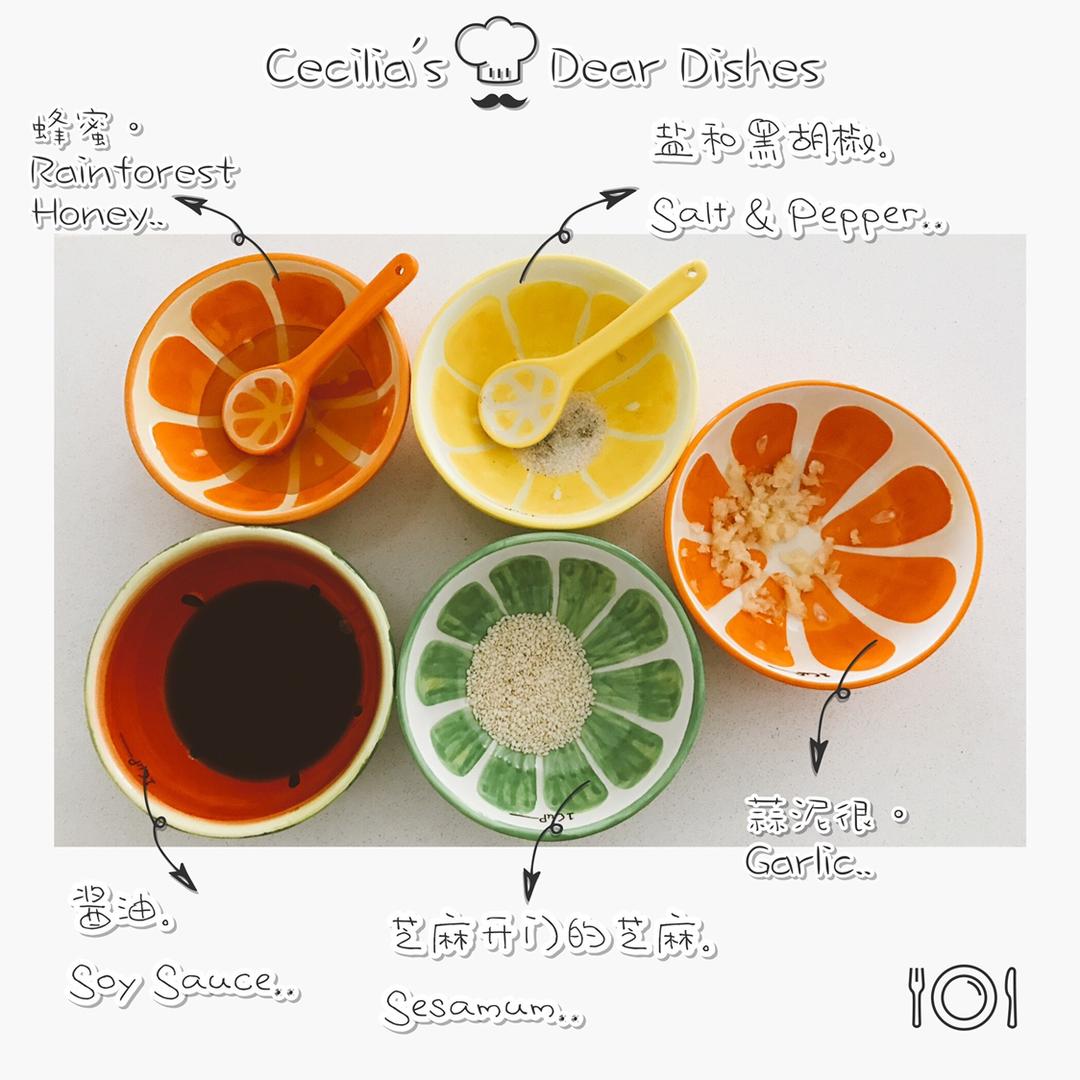 Cecilia's Dear Dishes

蜂蜜。
Rainforest Honey..

盐和黑胡椒。
Salt & Pepper..

蒜泥很。
Garlic..

酱油。
Soy Sauce..

芝麻开门的芝麻。
Sesamum..