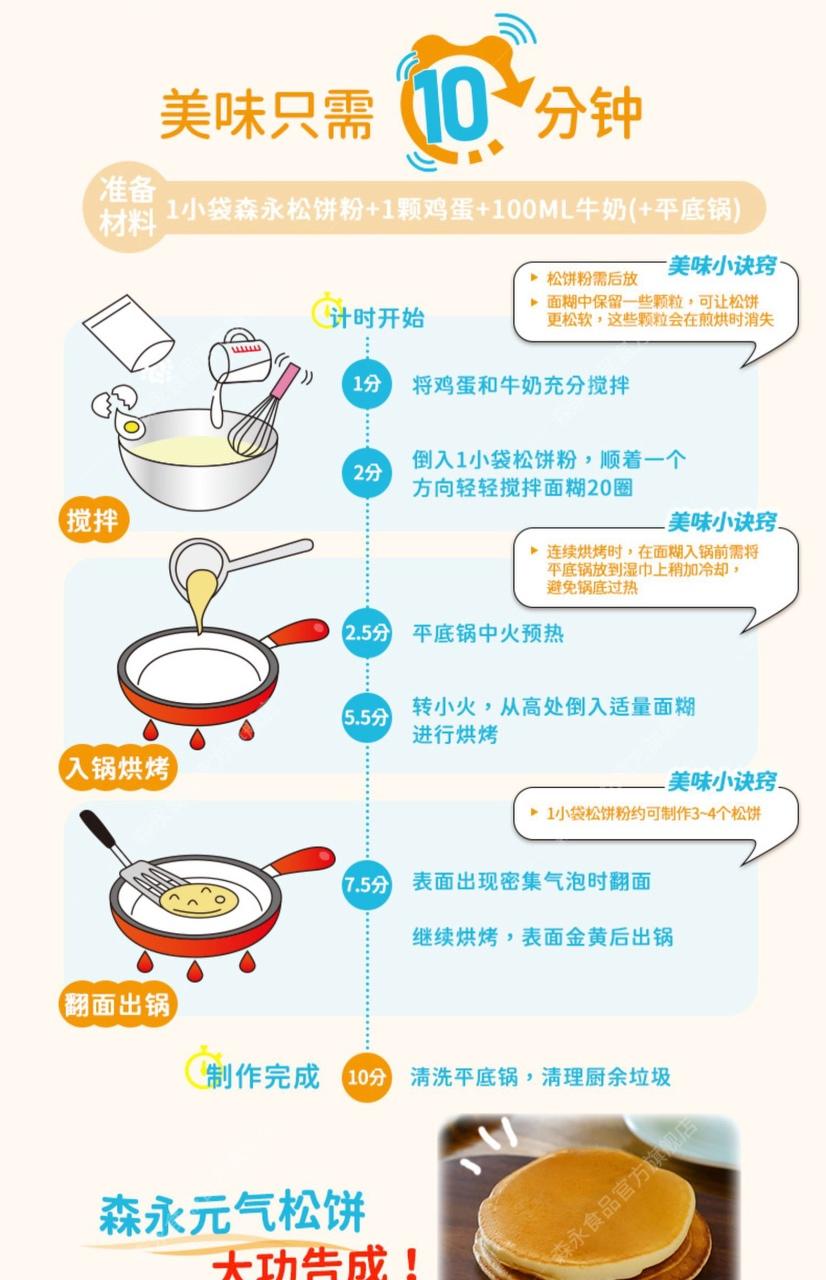 美味只需 10 分钟

准备材料 1小袋森永松饼粉+1颗鸡蛋+100ML牛奶(+平底锅)

美味小诀窍
▸ 松饼粉需后放
▸ 面糊中保留一些颗粒，可让松饼更松软，这些颗粒会在煎烘时消失

计时开始

1分 将鸡蛋和牛奶充分搅拌

2分 倒入1小袋松饼粉，顺着一个方向轻轻搅拌面糊20圈

搅拌

美味小诀窍
▸ 连续烘烤时，在面糊入锅前需将平底锅放到湿巾上稍加冷却，避免锅底过热

2.5分 平底锅中火预热

5.5分 转小火，从高处倒入适量面糊进行烘烤

入锅烘烤

美味小诀窍
▸ 1小袋松饼粉约可制作3~4个松饼

7.5分 表面出现密集气泡时翻面

继续烘烤，表面金黄后出锅

翻面出锅

制作完成 10分 清洗平底锅，清理厨余垃圾

森永元气松饼
大功告成！

森永食品官方旗舰店