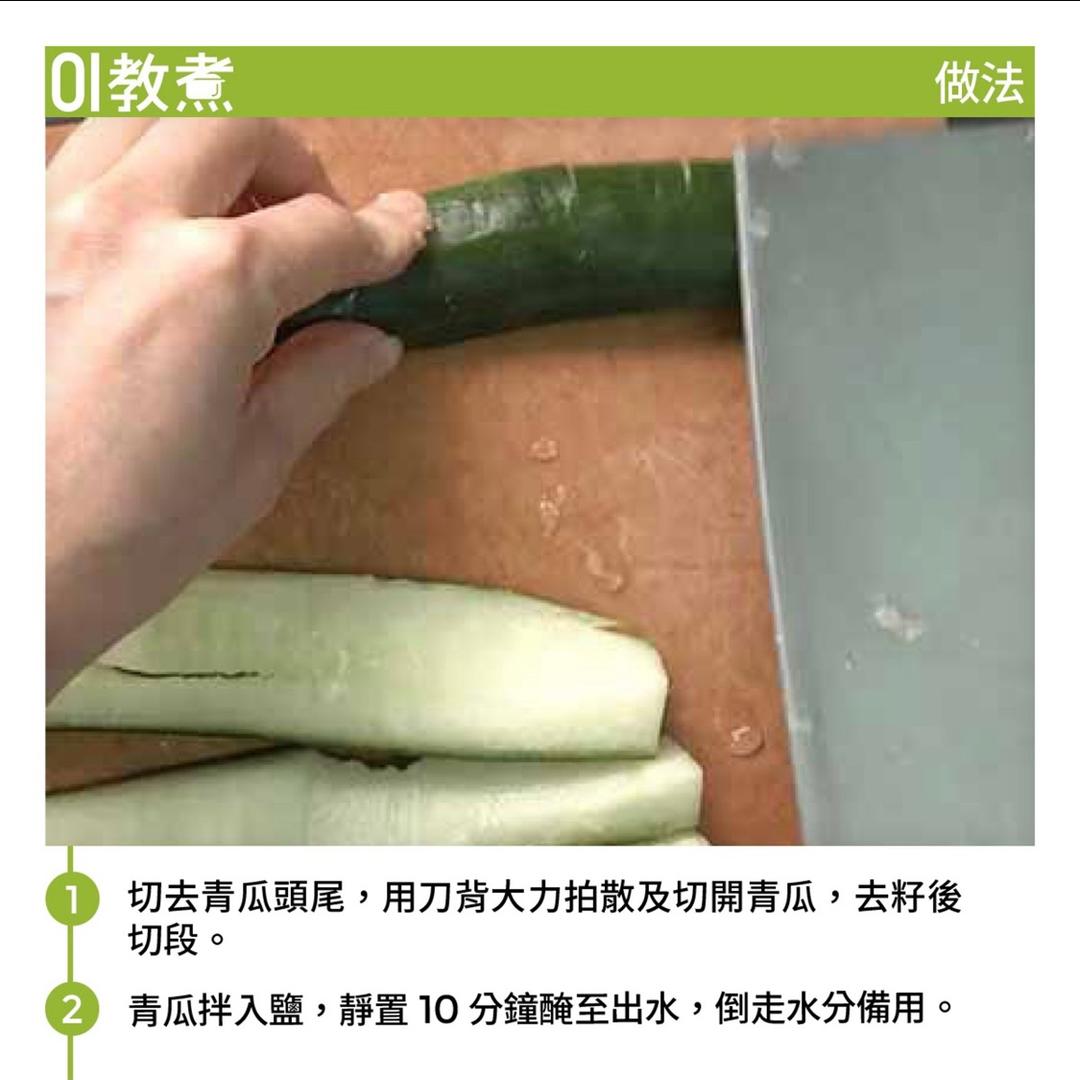 01教煮

做法

1 切去青瓜頭尾，用刀背大力拍散及切開青瓜，去籽後切段。

2 青瓜拌入鹽，靜置 10 分鐘醃至出水，倒走水分備用。