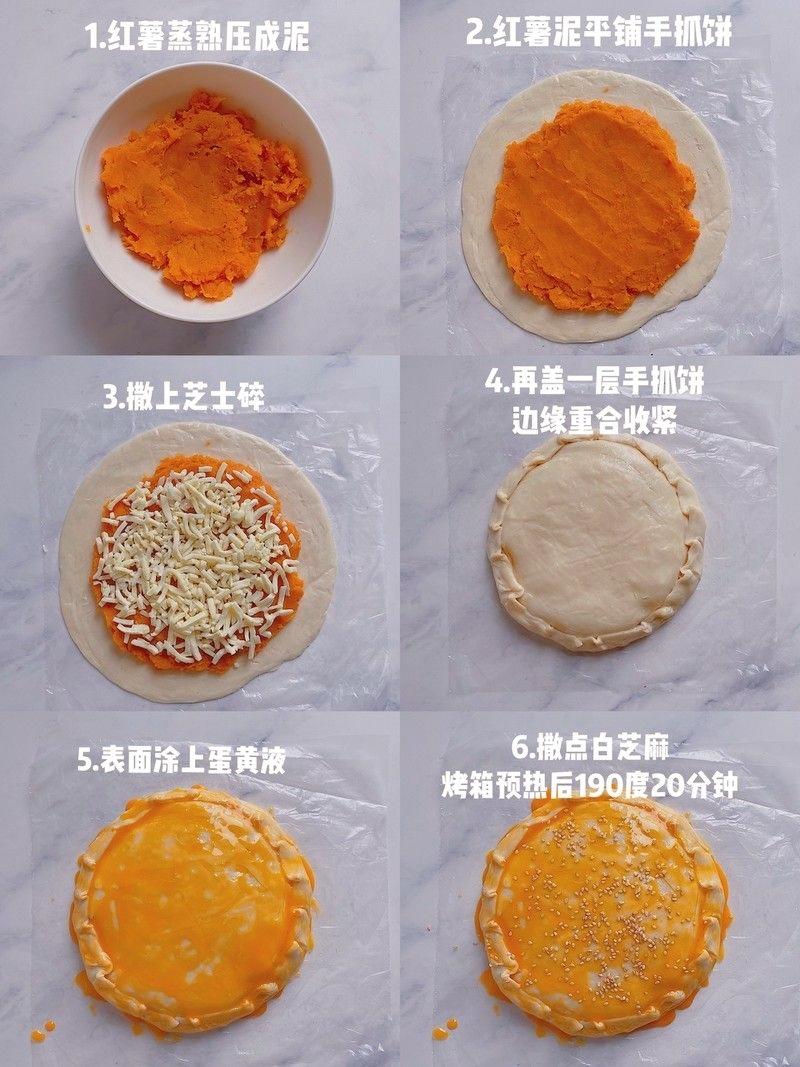 1.红薯蒸熟压成泥

2.红薯泥平铺手抓饼

3.撒上芝士碎

4.再盖一层手抓饼
边缘重合收紧

5.表面涂上蛋黄液

6.撒点白芝麻
烤箱预热后190度20分钟