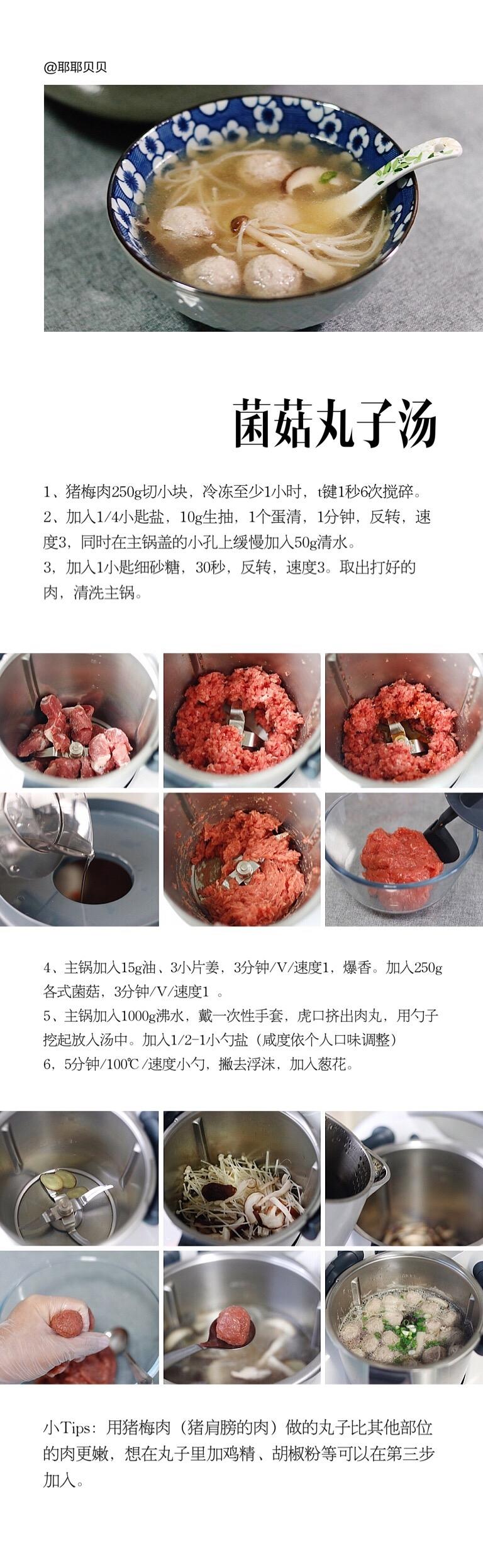 @耶耶贝贝

菌菇丸子汤

1、猪梅肉250g切小块，冷冻至少1小时，t键1秒6次搅碎。
2、加入1/4小匙盐，10g生抽，1个蛋清，1分钟，反转，速度3，同时在主锅盖的小孔上缓慢加入50g清水。
3，加入1小匙细砂糖，30秒，反转，速度3。取出打好的肉，清洗主锅。

4、主锅加入15g油、3小片姜，3分钟/V/速度1，爆香。加入250g各式菌菇，3分钟/V/速度1 。
5、主锅加入1000g沸水，戴一次性手套，虎口挤出肉丸，用勺子挖起放入汤中。加入1/2-1小勺盐（咸度依个人口味调整）
6，5分钟/100℃/速度小勺，撇去浮沫，加入葱花。

小Tips：用猪梅肉（猪肩膀的肉）做的丸子比其他部位的肉更嫩，想在丸子里加鸡精、胡椒粉等可以在第三步加入。