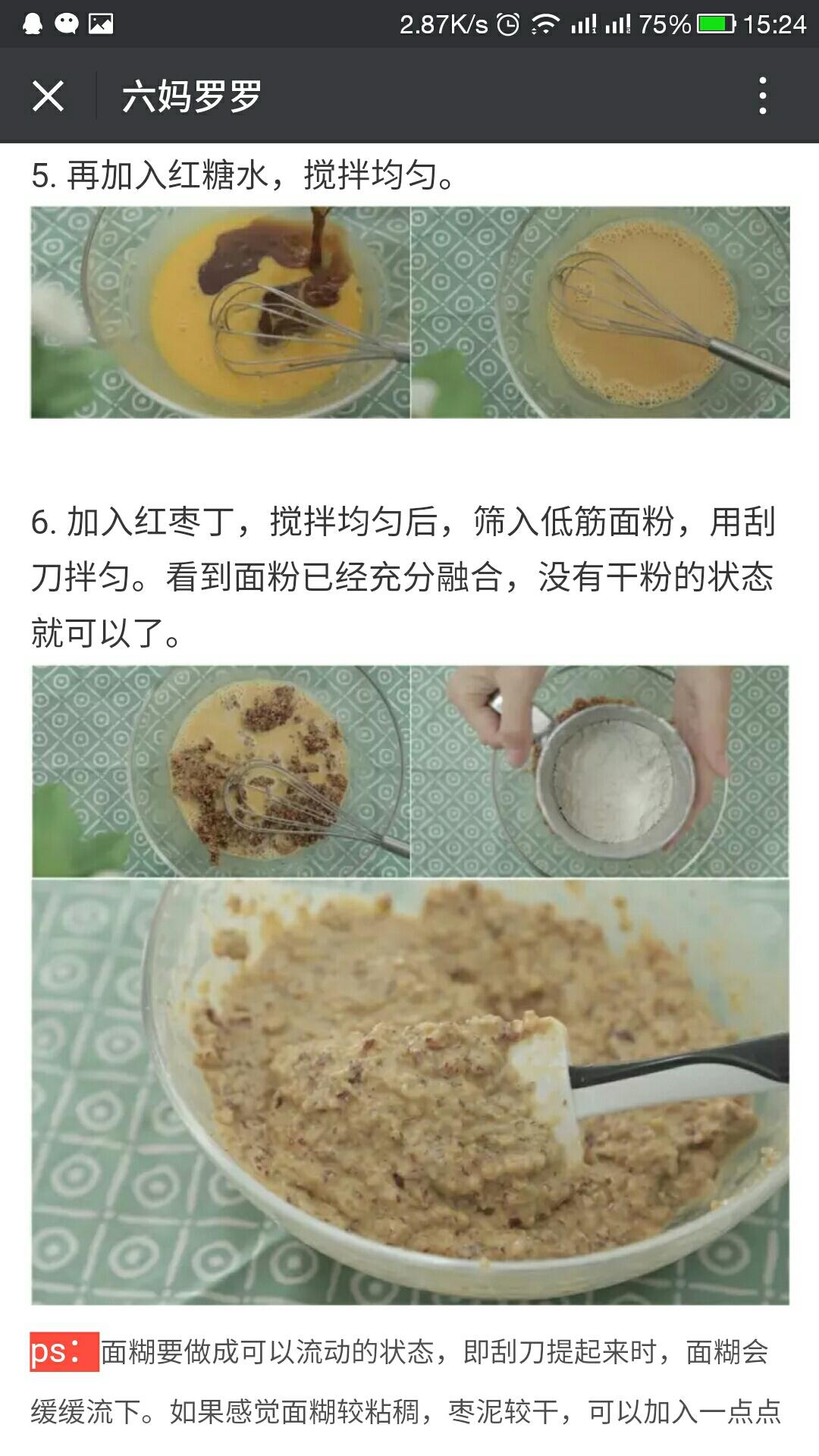 2.87K/s 75% 15:24

六妈罗罗

5. 再加入红糖水，搅拌均匀。

6. 加入红枣丁，搅拌均匀后，筛入低筋面粉，用刮刀拌匀。看到面粉已经充分融合，没有干粉的状态就可以了。

ps：面糊要做成可以流动的状态，即刮刀提起来时，面糊会缓缓流下。如果感觉面糊较粘稠，枣泥较干，可以加入一点点