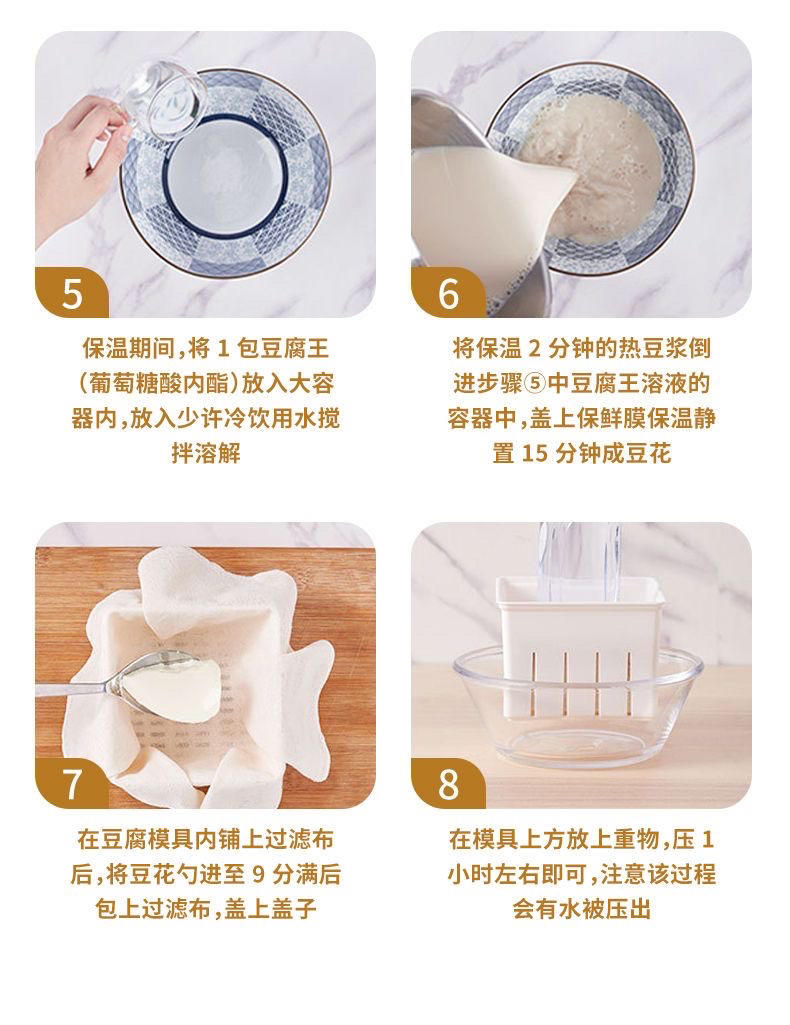 5

保温期间,将 1 包豆腐王(葡萄糖酸内酯)放入大容器内,放入少许冷饮用水搅拌溶解

6

将保温 2 分钟的热豆浆倒进步骤⑤中豆腐王溶液的容器中,盖上保鲜膜保温静置 15 分钟成豆花

7

在豆腐模具内铺上过滤布后,将豆花勺进至 9 分满后包上过滤布,盖上盖子

8

在模具上方放上重物,压 1 小时左右即可,注意该过程会有水被压出