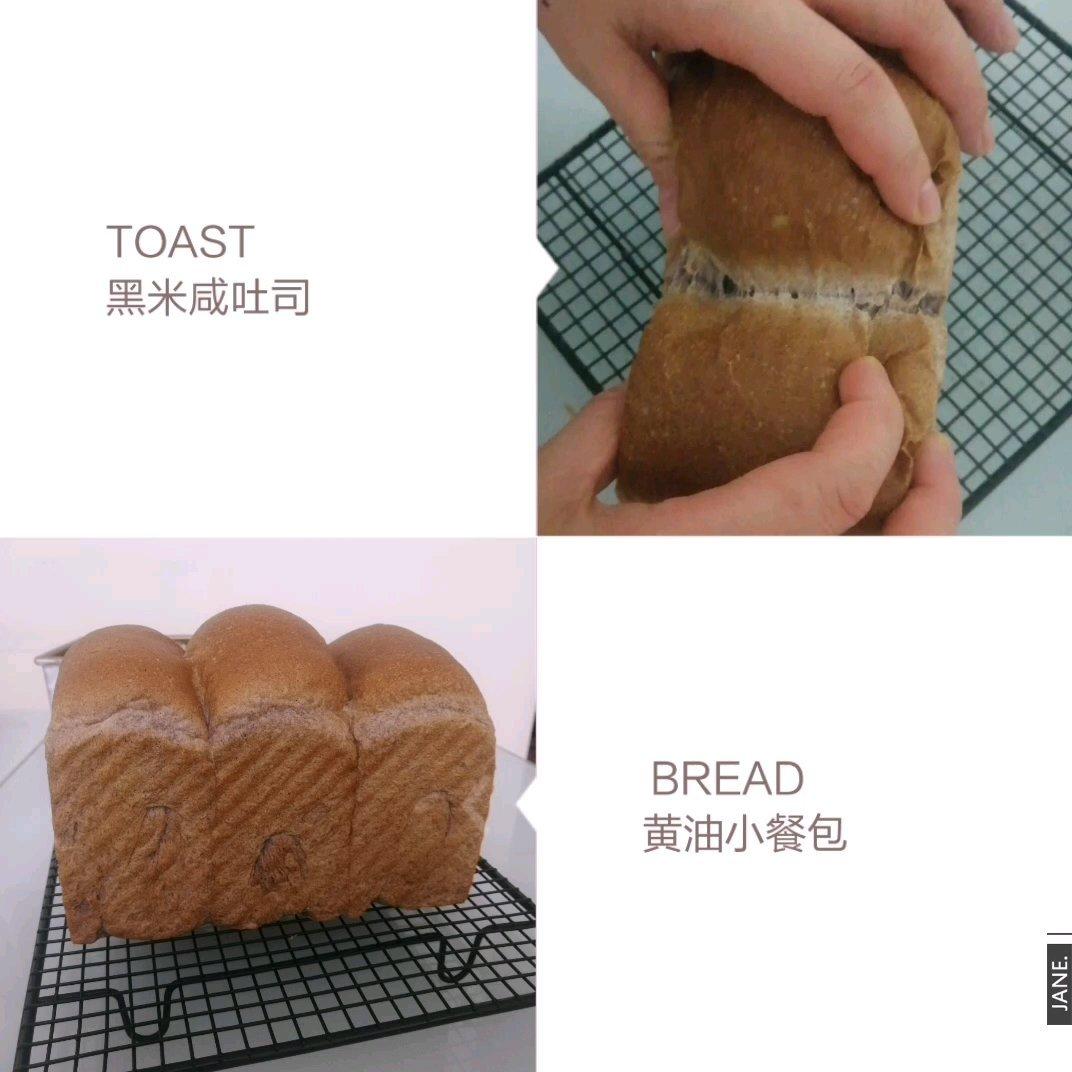 TOAST
黑米咸吐司

BREAD
黄油小餐包

JANE.