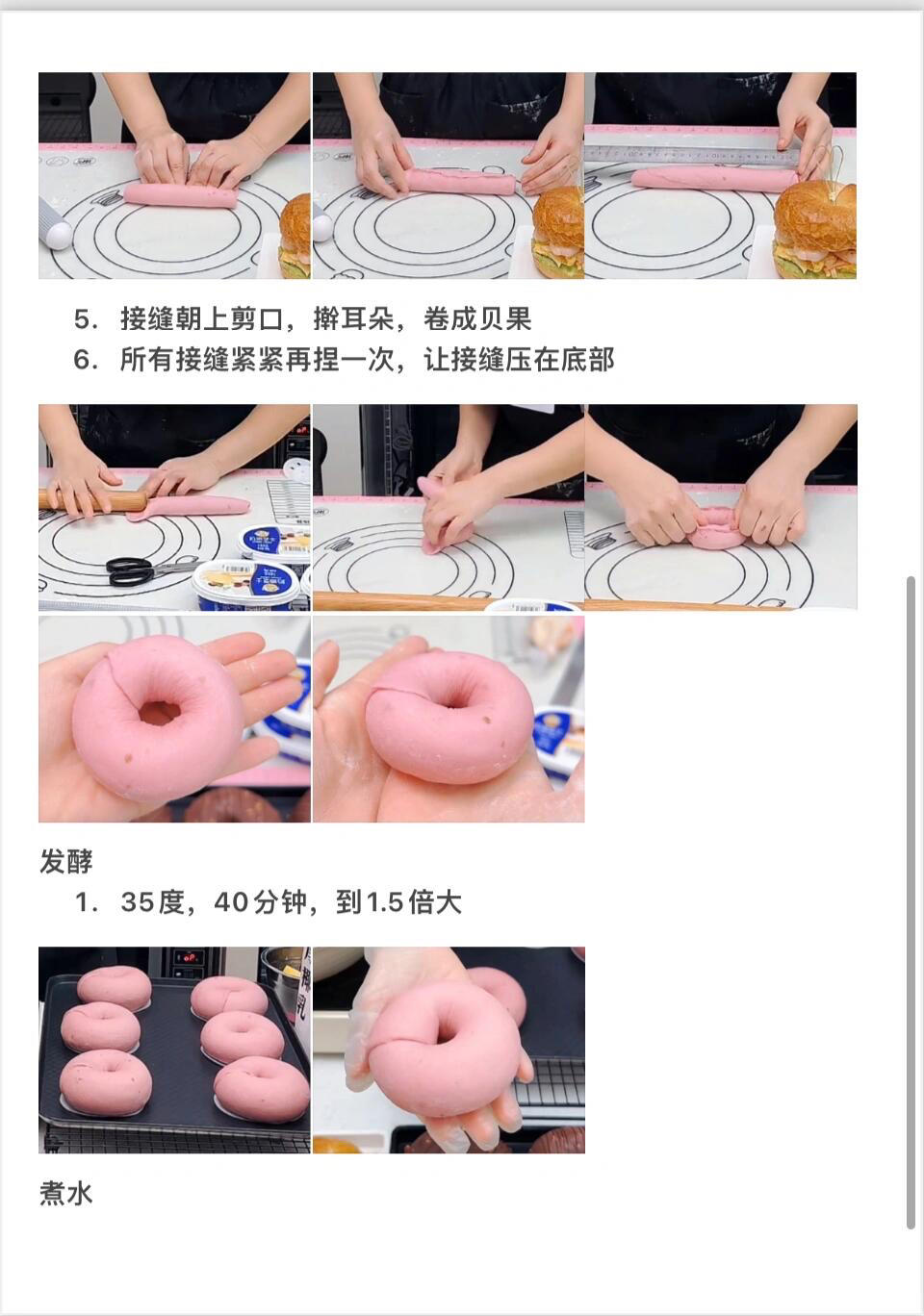 5. 接缝朝上剪口，擀耳朵，卷成贝果
6. 所有接缝紧紧再捏一次，让接缝压在底部

发酵
1. 35度，40分钟，到1.5倍大

煮水