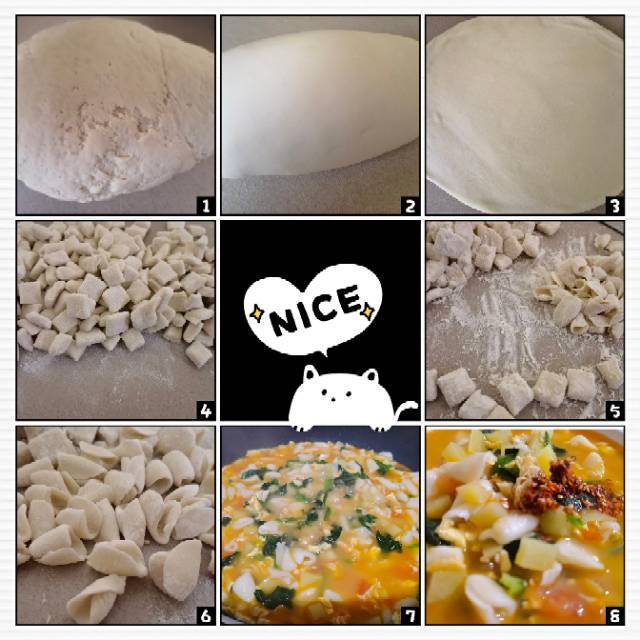 1
2
3
4
NICE
5
6
7
8