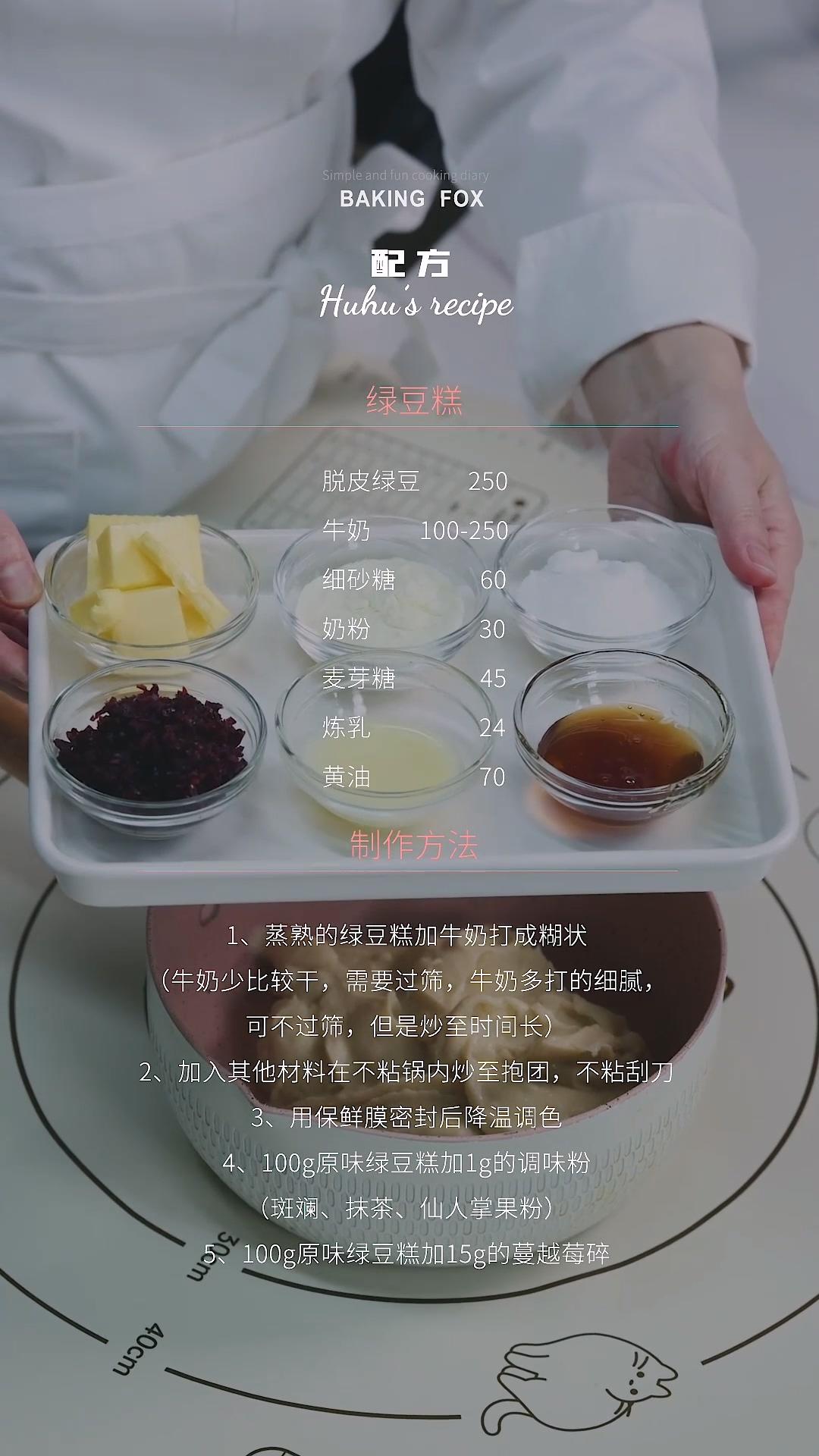 Simple and fun cooking diary
BAKING FOX

配方
Huhu's recipe

绿豆糕

| 脱皮绿豆 | 250 |
|---|---|
| 牛奶 | 100-250 |
| 细砂糖 | 60 |
| 奶粉 | 30 |
| 麦芽糖 | 45 |
| 炼乳 | 24 |
| 黄油 | 70 |

制作方法

1、蒸熟的绿豆糕加牛奶打成糊状
（牛奶少比较干，需要过筛，牛奶多打的细腻，可不过筛，但是炒至时间长）
2、加入其他材料在不粘锅内炒至抱团，不粘刮刀
3、用保鲜膜密封后降温调色
4、100g原味绿豆糕加1g的调味粉
（斑斓、抹茶、仙人掌果粉）
5、100g原味绿豆糕加15g的蔓越莓碎

30cm
40cm