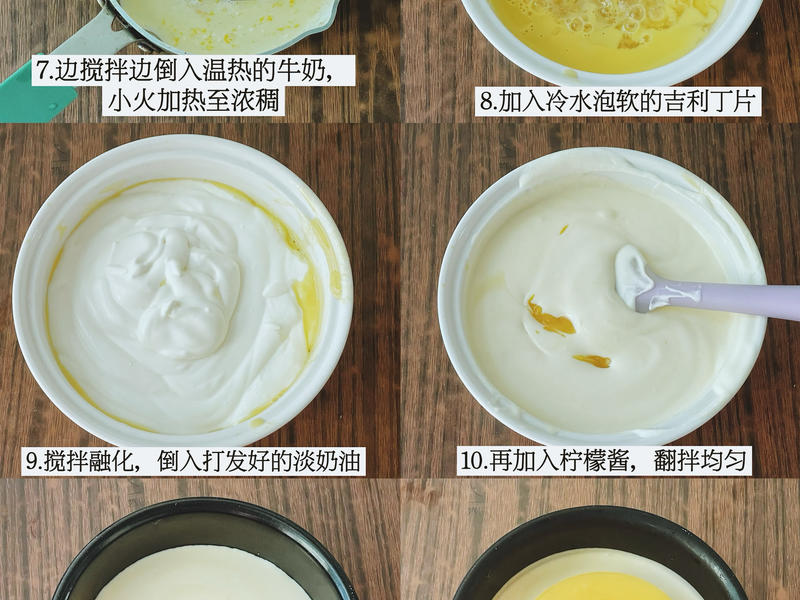 7.边搅拌边倒入温热的牛奶，小火加热至浓稠

8.加入冷水泡软的吉利丁片

9.搅拌融化，倒入打发好的淡奶油

10.再加入柠檬酱，翻拌均匀