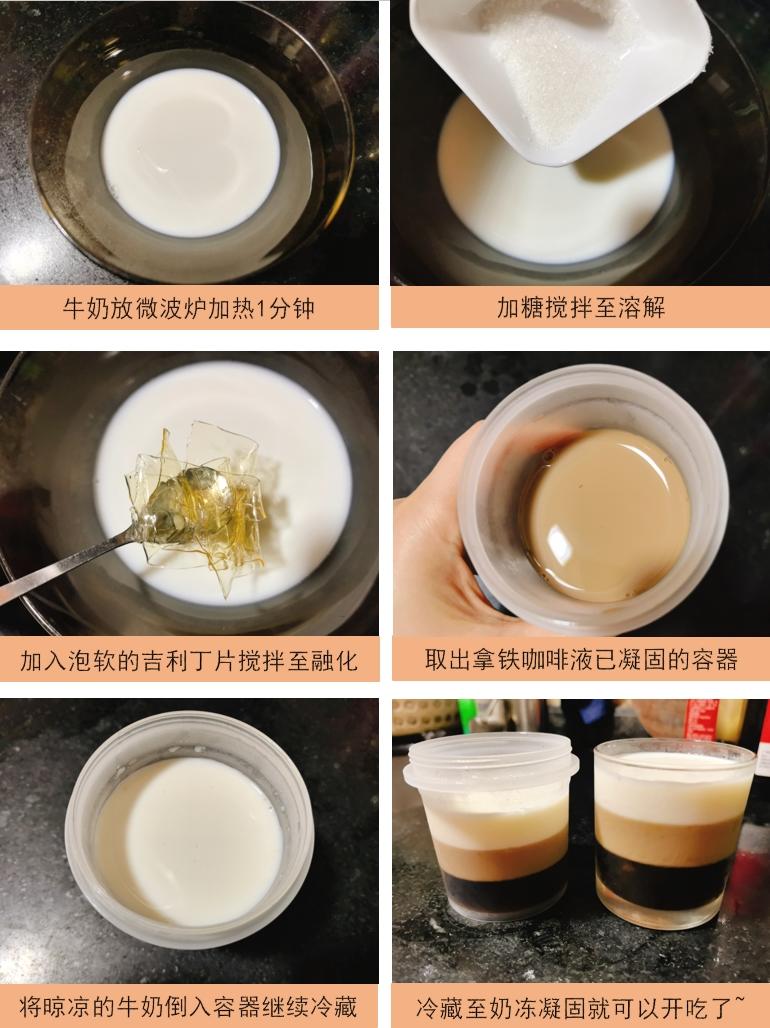 牛奶放微波炉加热1分钟

加糖搅拌至溶解

加入泡软的吉利丁片搅拌至融化

取出拿铁咖啡液已凝固的容器

将晾凉的牛奶倒入容器继续冷藏

冷藏至奶冻凝固就可以开吃了~