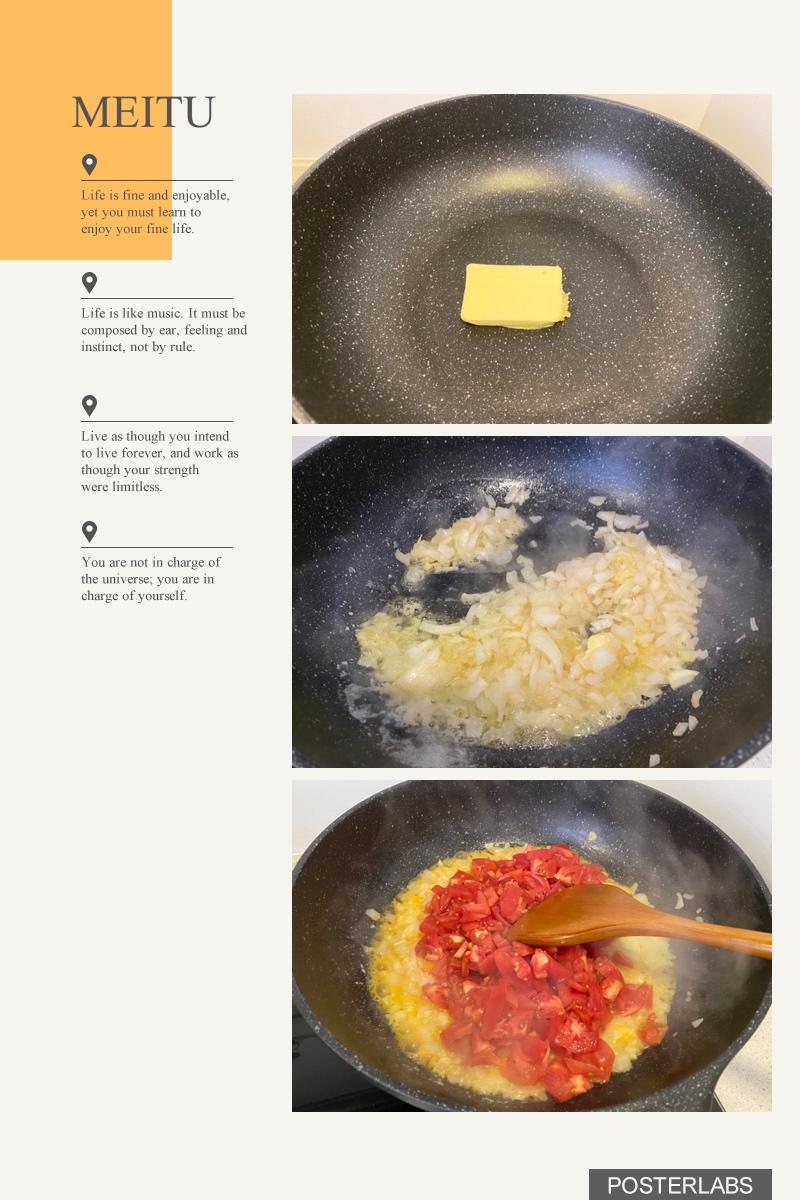 MEITU

Life is fine and enjoyable, yet you must learn to enjoy your fine life.

Life is like music. It must be composed by ear, feeling and instinct, not by rule.

Live as though you intend to live forever, and work as though your strength were limitless.

You are not in charge of the universe; you are in charge of yourself.

POSTERLABS