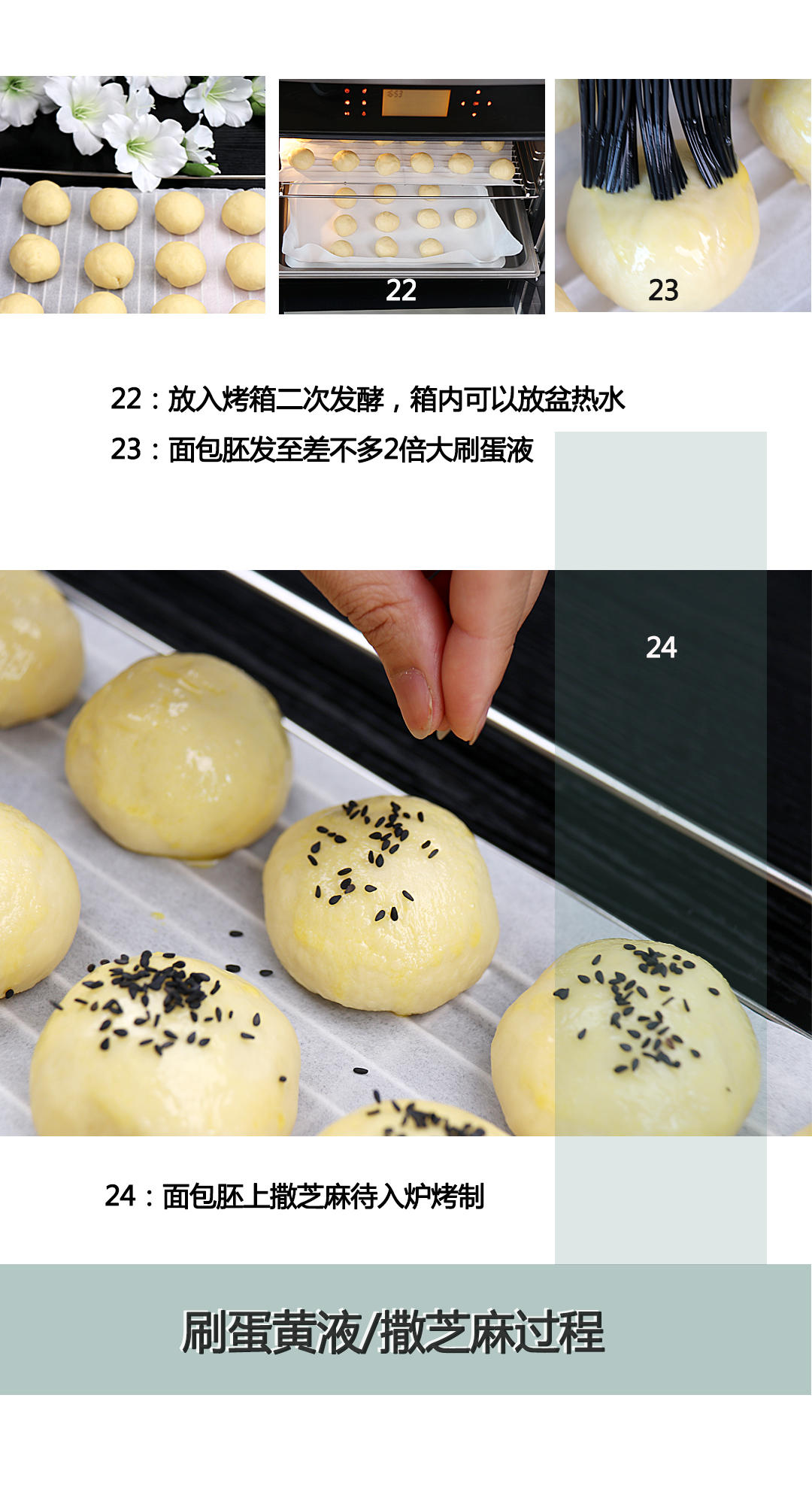 22

23

22：放入烤箱二次发酵，箱内可以放盆热水

23：面包胚发至差不多2倍大刷蛋液

24

24：面包胚上撒芝麻待入炉烤制

刷蛋黄液/撒芝麻过程