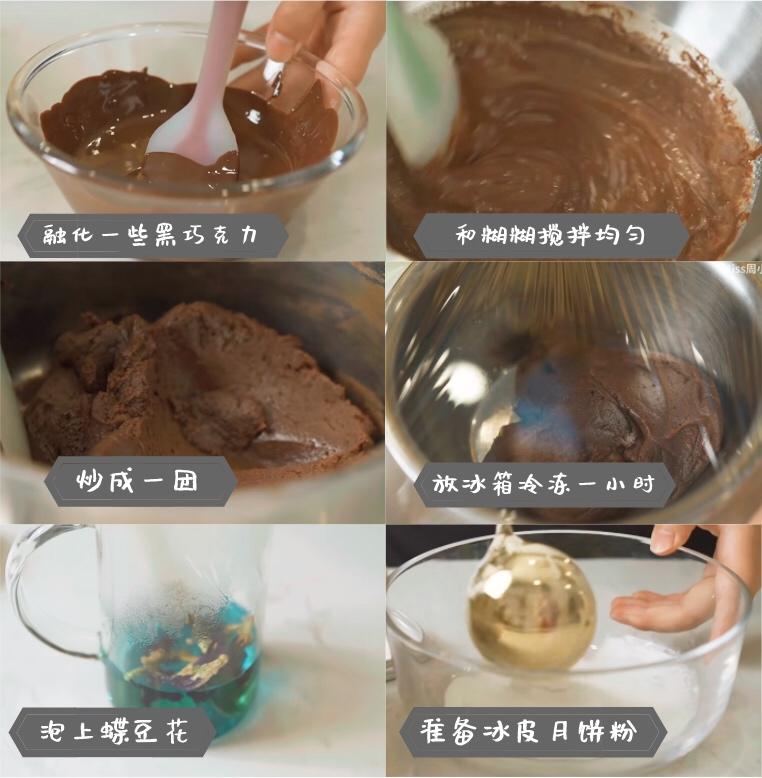 融化一些黑巧克力

和糊糊搅拌均匀

炒成一团

放冰箱冷冻一小时

泡上蝶豆花

准备冰皮月饼粉