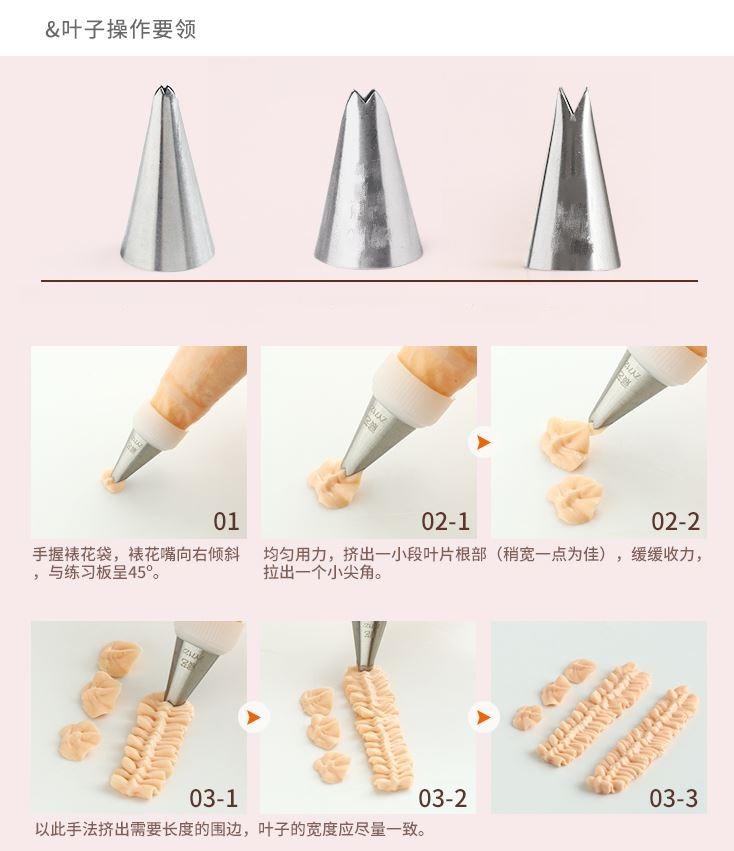 &叶子操作要领

01

手握裱花袋，裱花嘴向右倾斜，与练习板呈45°。

02-1

02-2

均匀用力，挤出一小段叶片根部（稍宽一点为佳），缓缓收力，拉出一个小尖角。

03-1

03-2

03-3

以此手法挤出需要长度的围边，叶子的宽度应尽量一致。