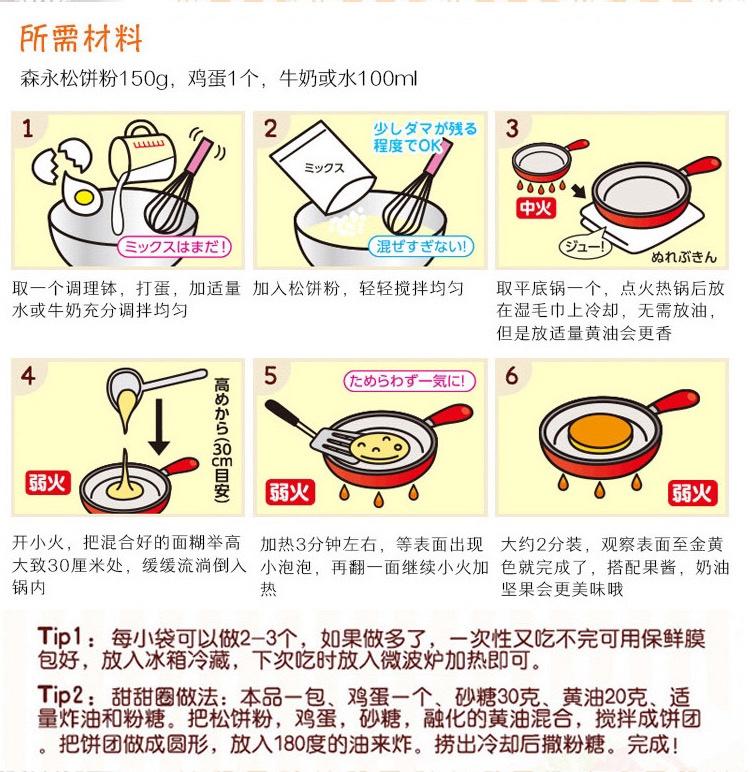 所需材料

森永松饼粉150g，鸡蛋1个，牛奶或水100ml

1

ミックスはまだ!

取一个调理钵，打蛋，加适量水或牛奶充分调拌均匀

2

少しダマが残る程度でOK

ミックス

混ぜすぎない!

加入松饼粉，轻轻搅拌均匀

3

中火

ジュー!

ぬれぶきん

取平底锅一个，点火热锅后放在湿毛巾上冷却，无需放油，但是放适量黄油会更香

4

高めから(30cm目安)

弱火

开小火，把混合好的面糊举高大致30厘米处，缓缓流淌倒入锅内

5

ためらわず一気に!

弱火

加热3分钟左右，等表面出现小泡泡，再翻一面继续小火加热

6

弱火

大约2分装，观察表面至金黄色就完成了，搭配果酱，奶油坚果会更美味哦

Tip1：每小袋可以做2-3个，如果做多了，一次性又吃不完可用保鲜膜包好，放入冰箱冷藏，下次吃时放入微波炉加热即可。

Tip2：甜甜圈做法：本品一包、鸡蛋一个、砂糖30克、黄油20克、适量炸油和粉糖。把松饼粉，鸡蛋，砂糖，融化的黄油混合，搅拌成饼团。把饼团做成圆形，放入180度的油来炸。捞出冷却后撒粉糖。完成!