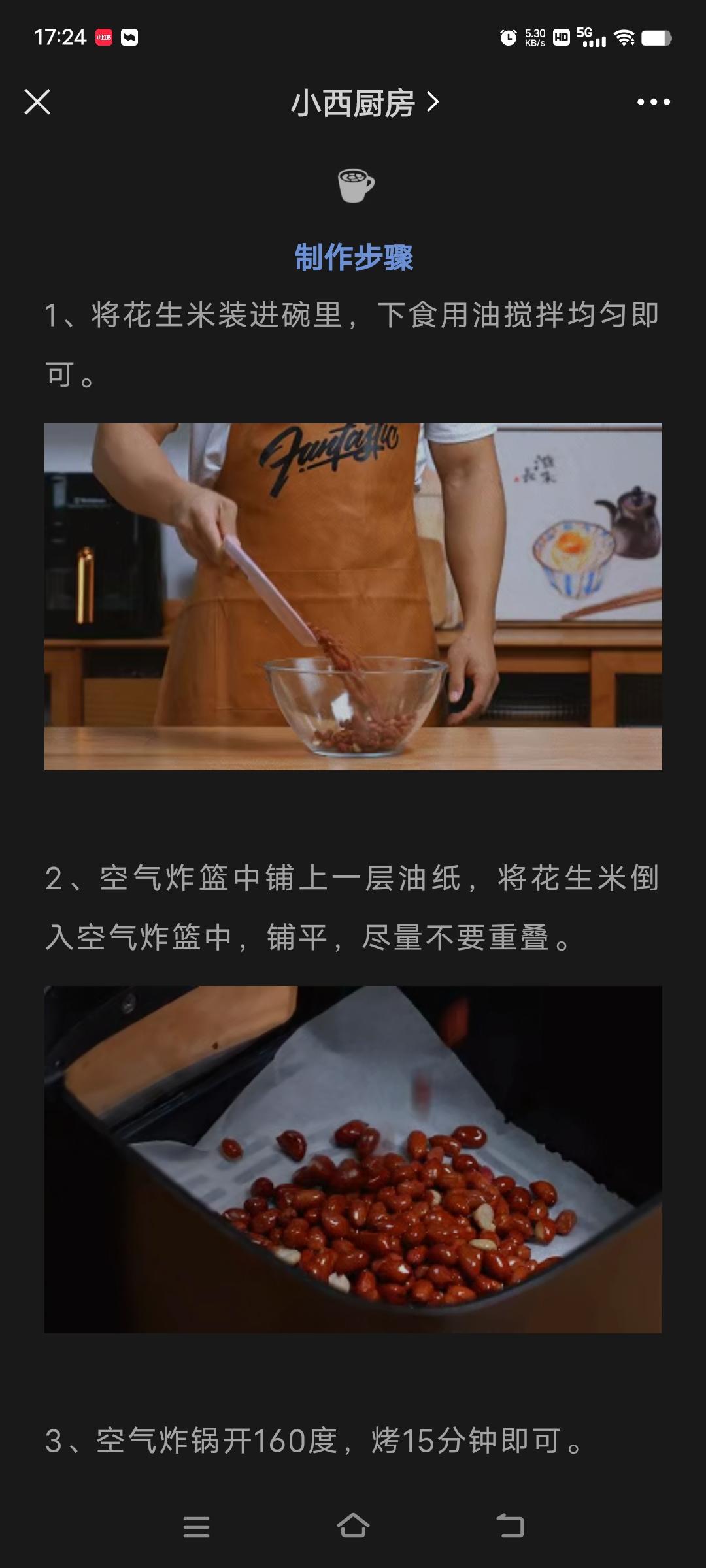 17:24 小红书 5.30 KB/s HD 5G

小西厨房 >

制作步骤

1、将花生米装进碗里，下食用油搅拌均匀即可。

Fantastic

2、空气炸篮中铺上一层油纸，将花生米倒入空气炸篮中，铺平，尽量不要重叠。

3、空气炸锅开160度，烤15分钟即可。