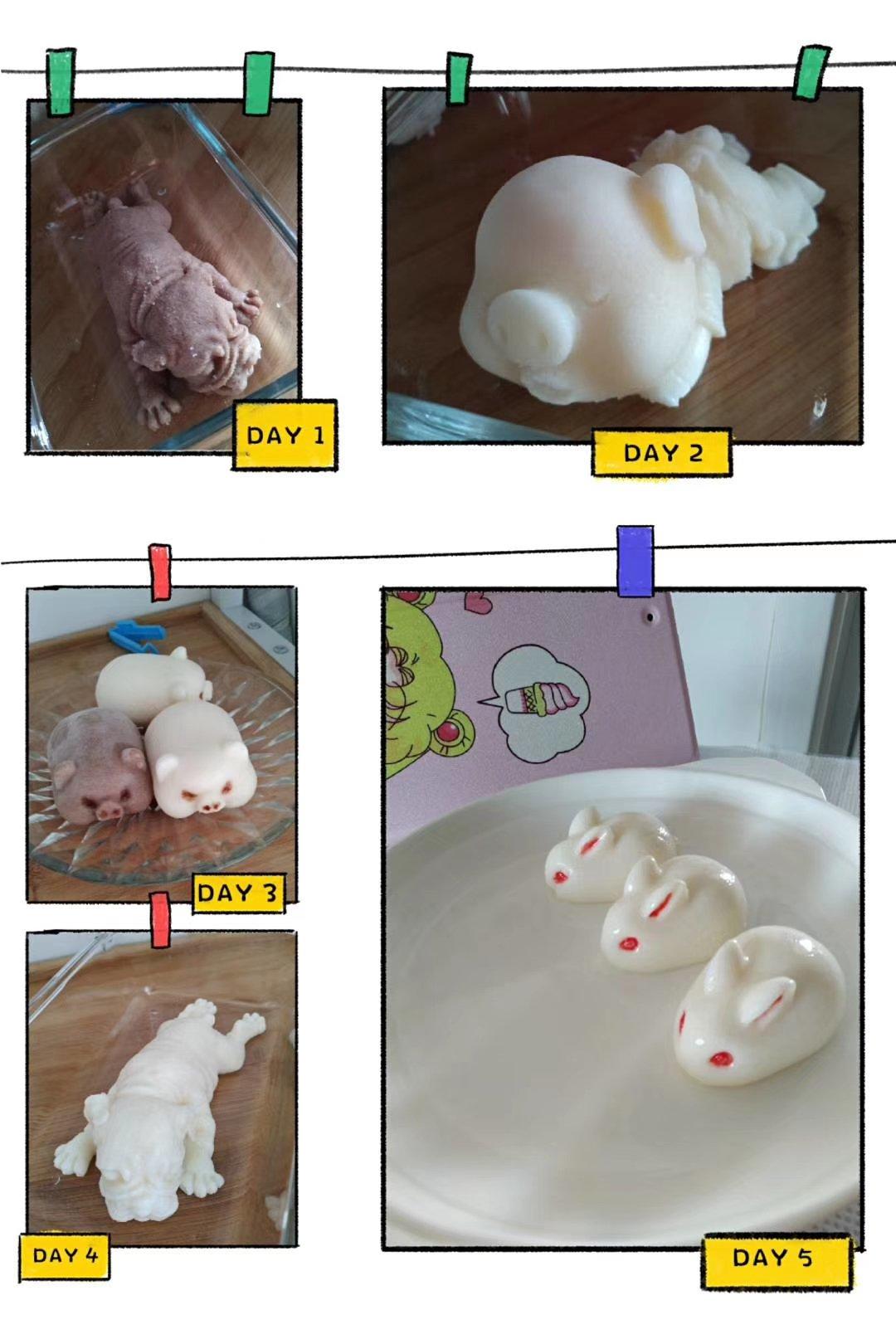 DAY 1

DAY 2

DAY 3

DAY 4

DAY 5