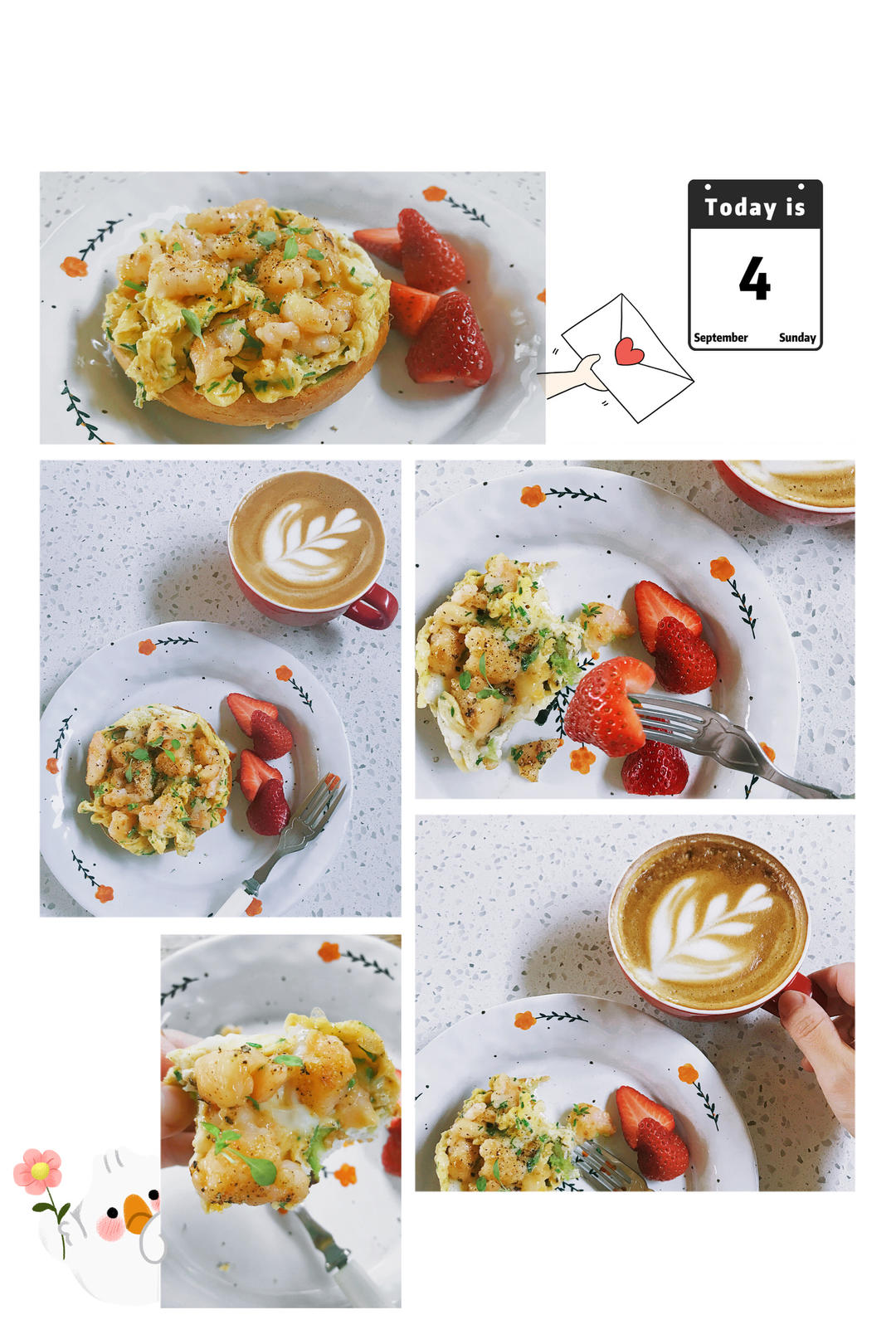 Today is
4
September Sunday