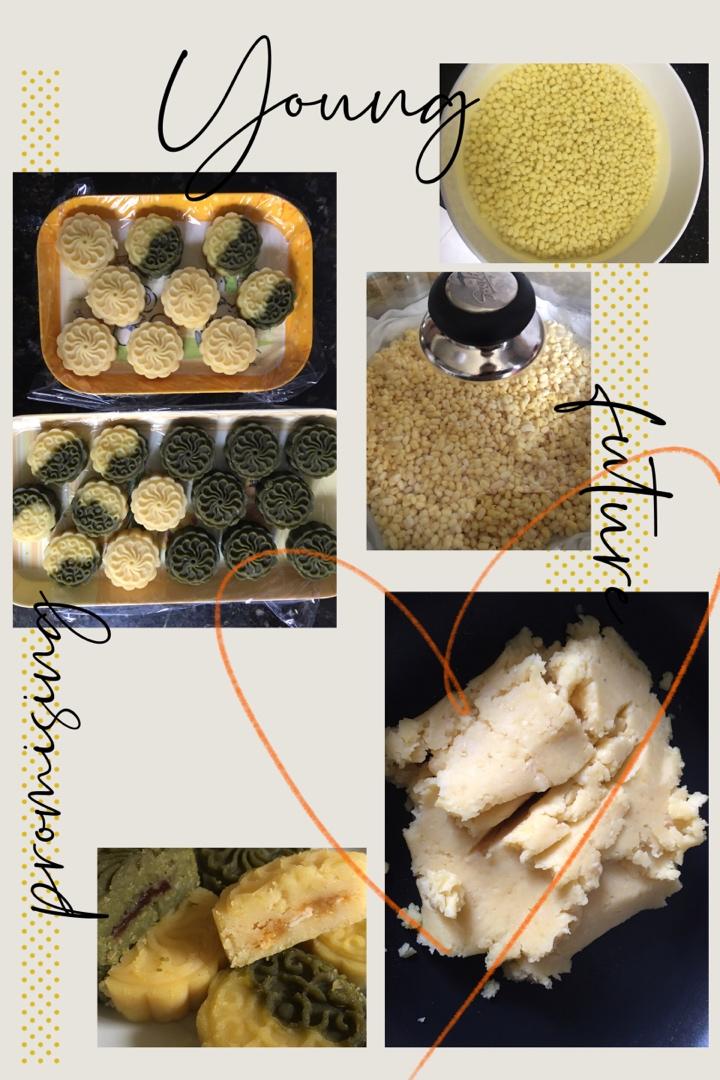 Young

future

promising