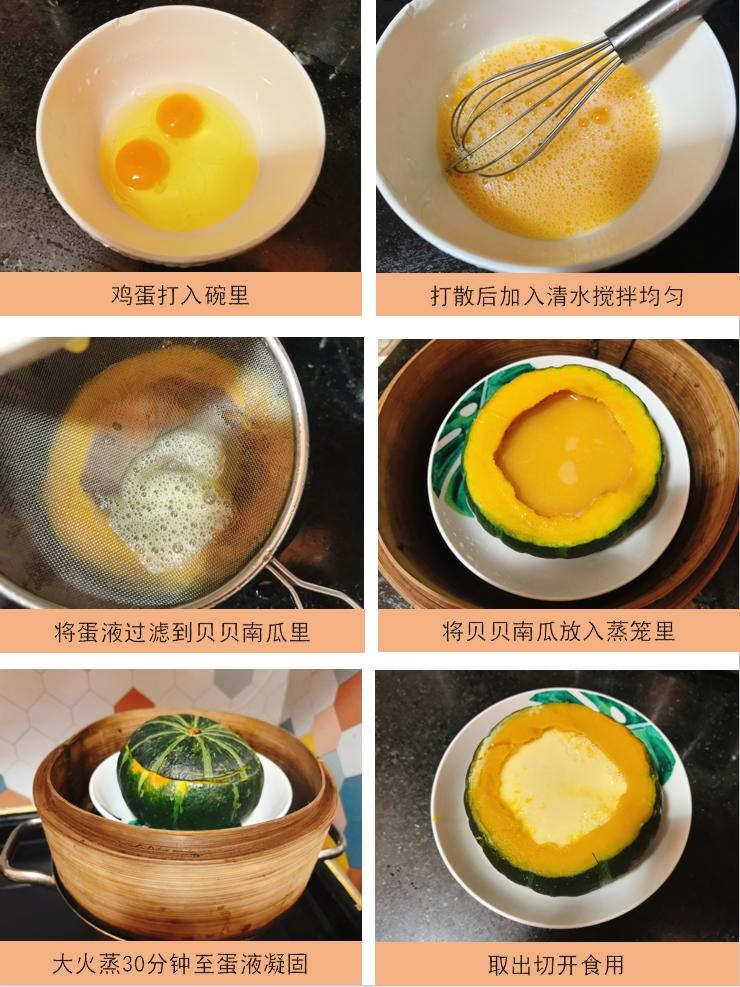 鸡蛋打入碗里

打散后加入清水搅拌均匀

将蛋液过滤到贝贝南瓜里

将贝贝南瓜放入蒸笼里

大火蒸30分钟至蛋液凝固

取出切开食用