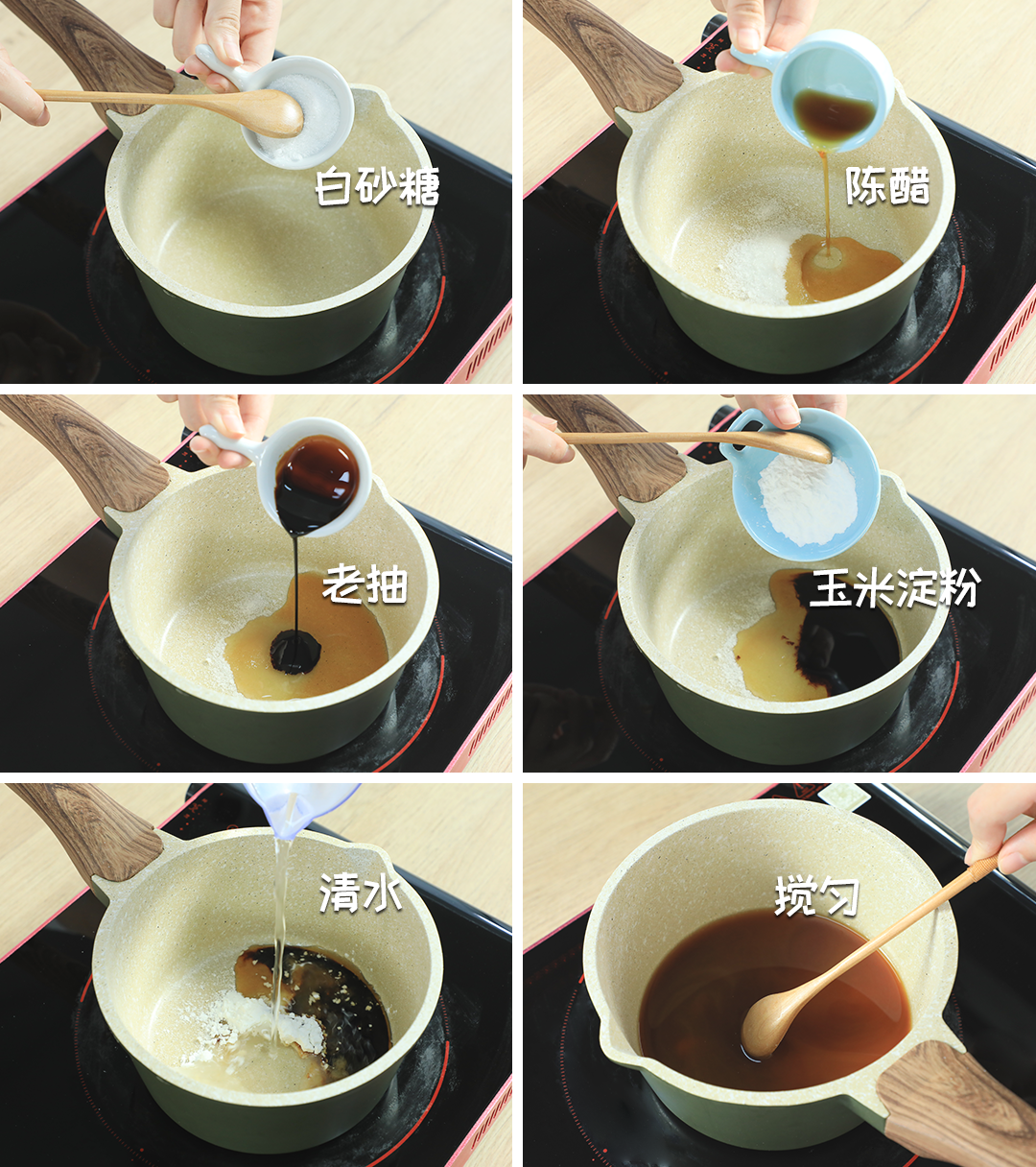 白砂糖

陈醋

老抽

玉米淀粉

清水

搅匀