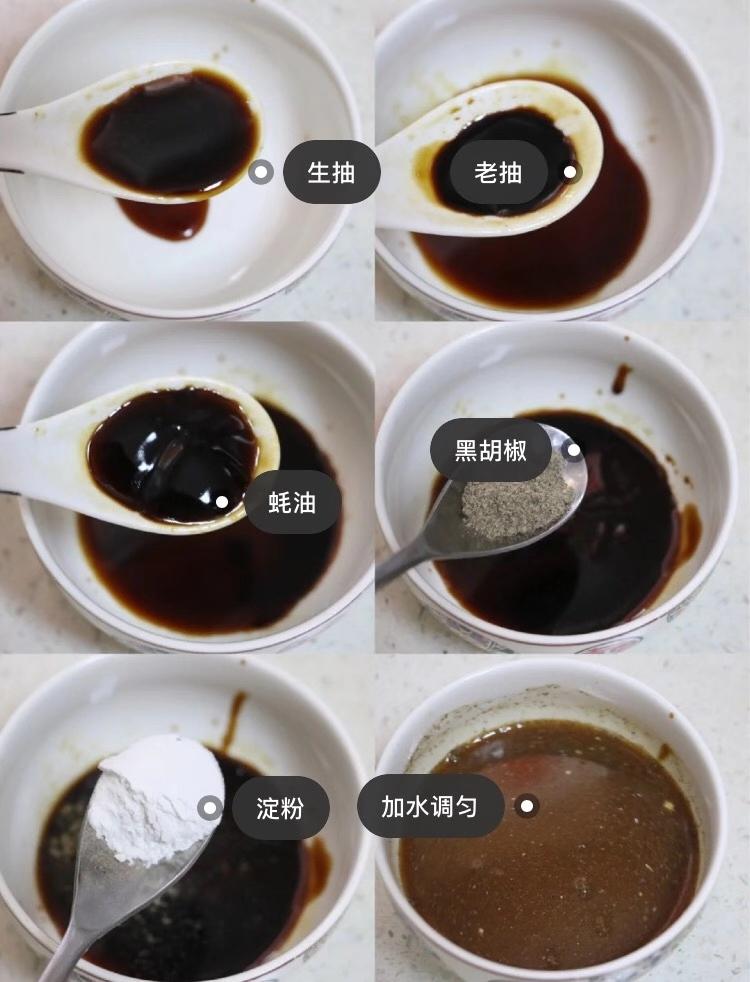 生抽

老抽

蚝油

黑胡椒

淀粉

加水调匀