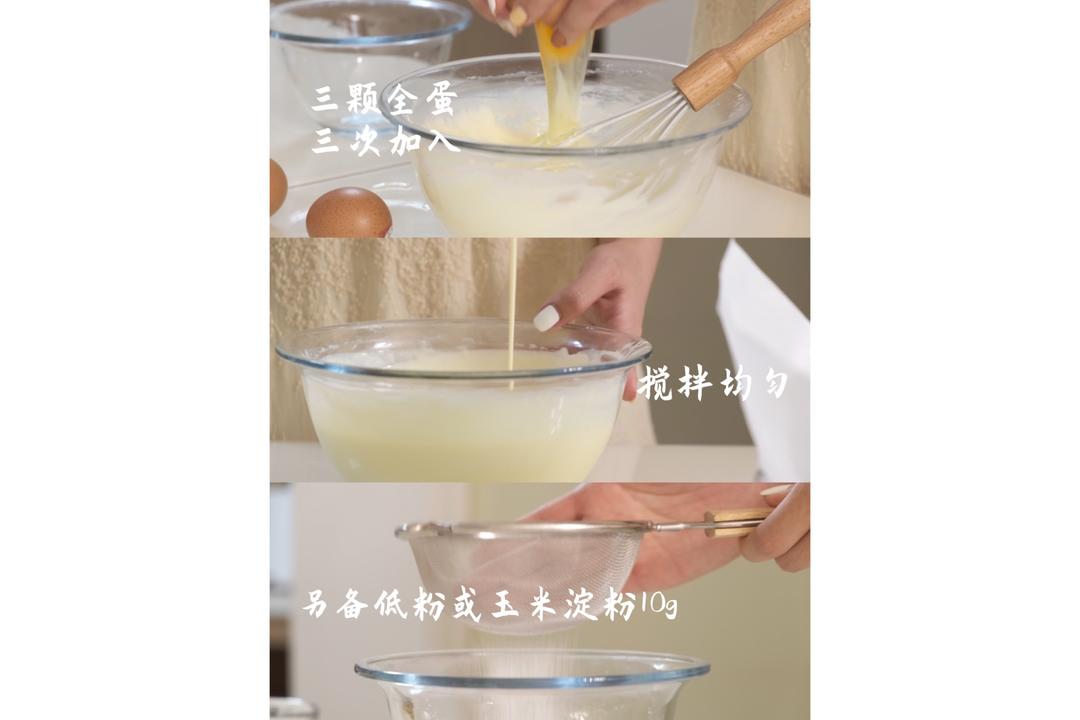 三颗全蛋
三次加入

搅拌均匀

另备低粉或玉米淀粉10g