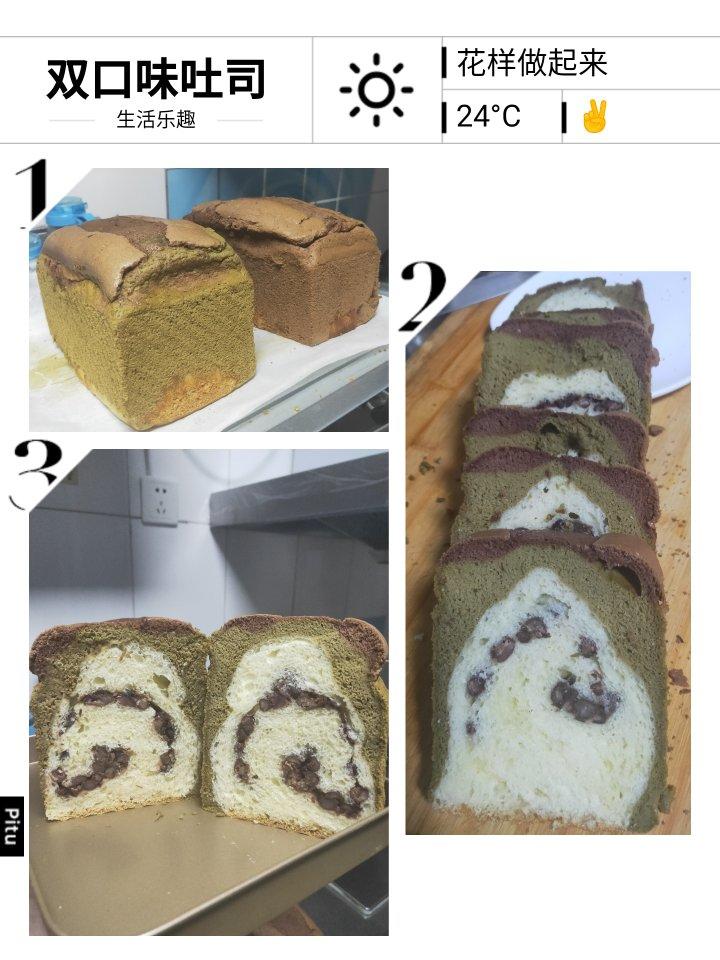 双口味吐司
生活乐趣

花样做起来
24°C ✌

1
2
3

Pitu