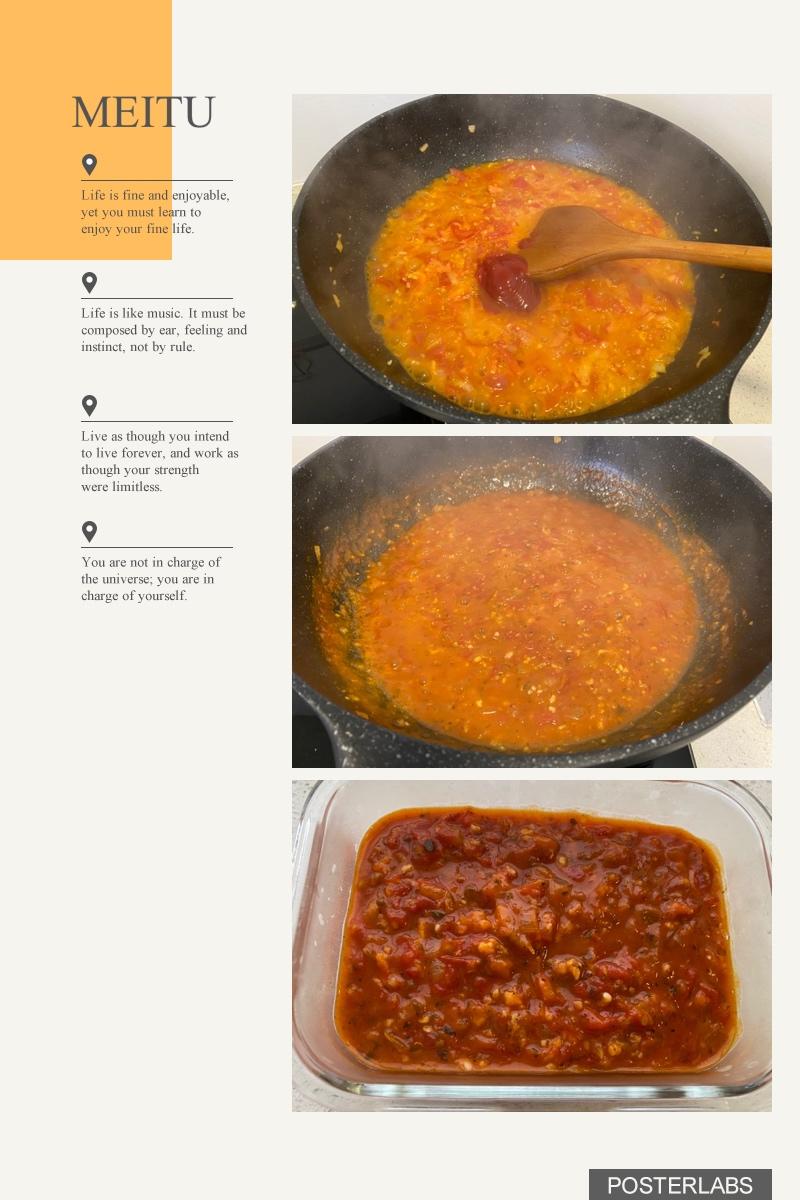 MEITU

Life is fine and enjoyable, yet you must learn to enjoy your fine life.

Life is like music. It must be composed by ear, feeling and instinct, not by rule.

Live as though you intend to live forever, and work as though your strength were limitless.

You are not in charge of the universe; you are in charge of yourself.

POSTERLABS