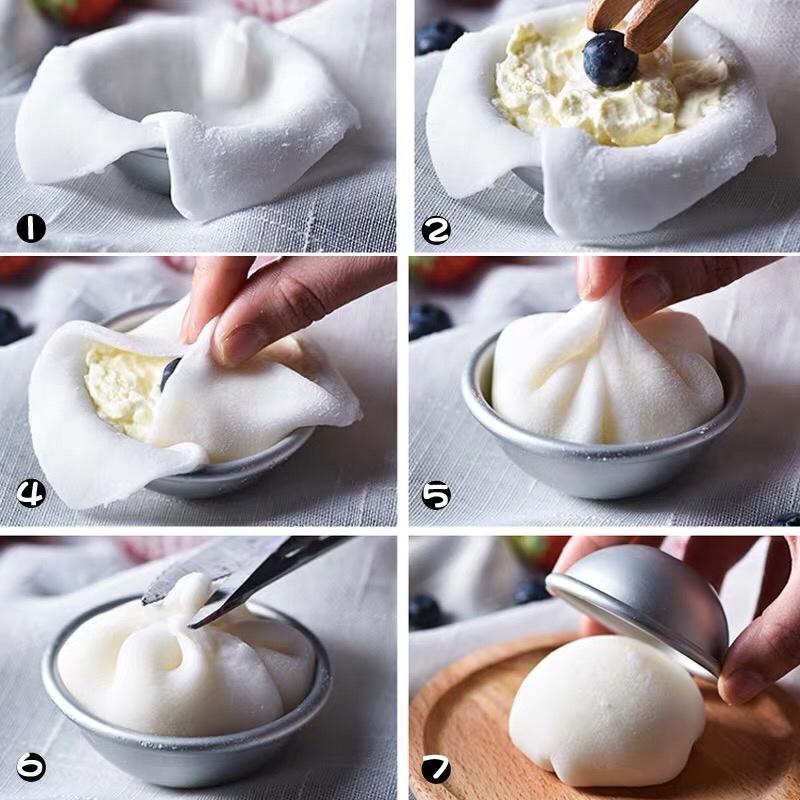 1
2
4
5
6
7