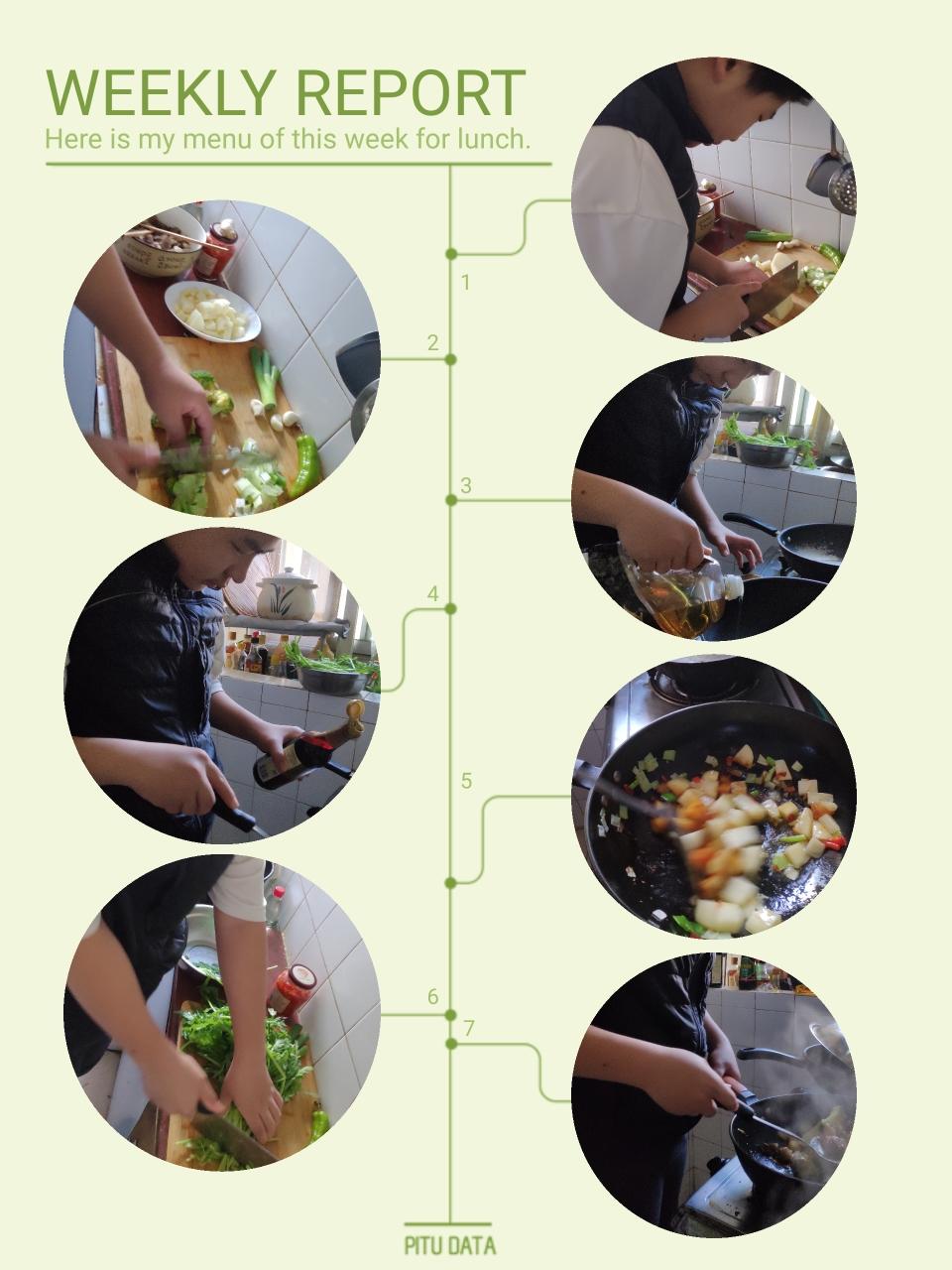 WEEKLY REPORT

Here is my menu of this week for lunch.

1

2

3

4

5

6

7

PITU DATA