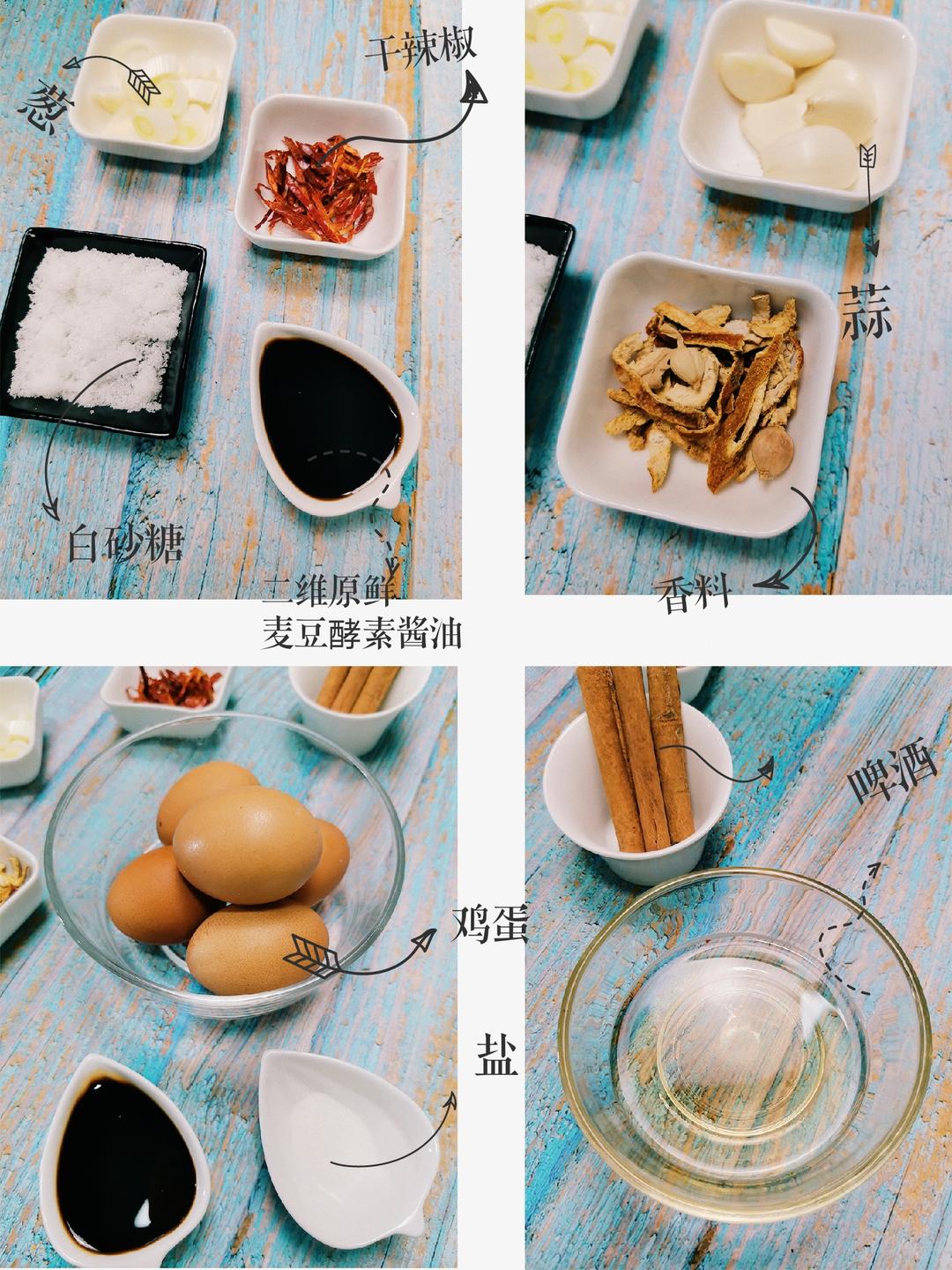 葱

干辣椒

白砂糖

三维原鲜
麦豆酵素酱油

蒜

香料

鸡蛋

盐

啤酒