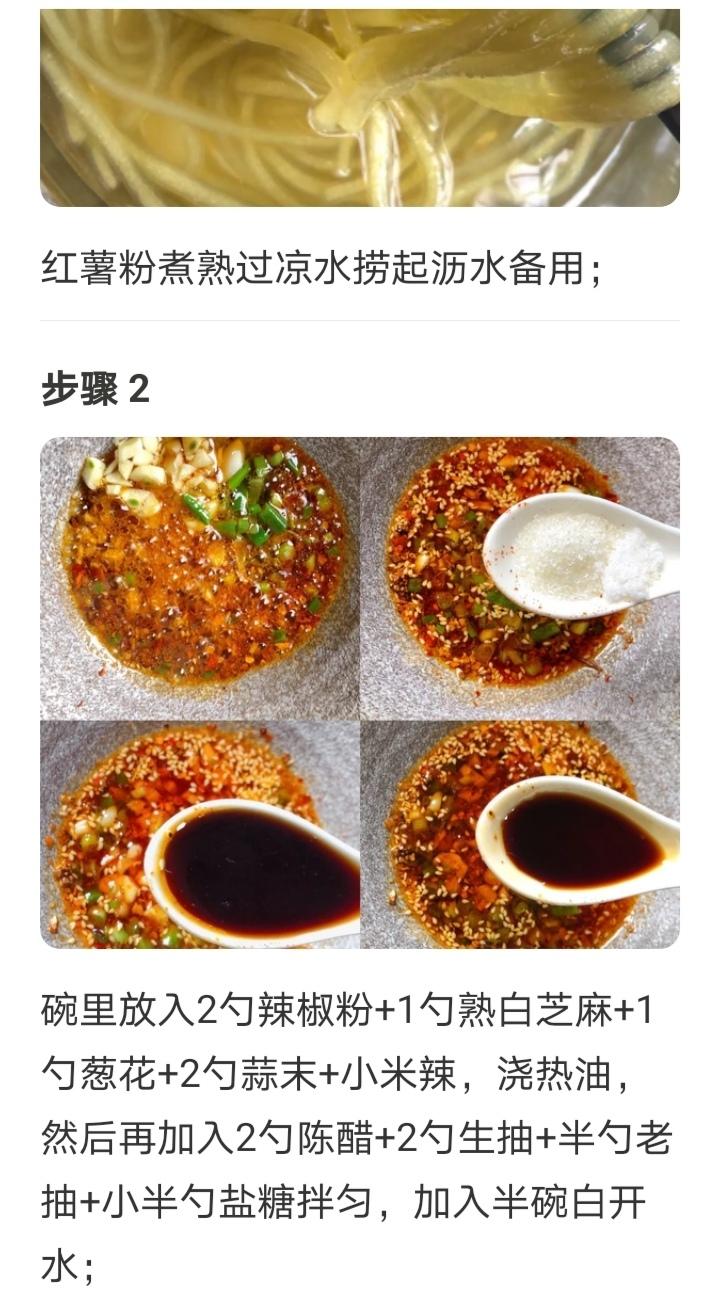 红薯粉煮熟过凉水捞起沥水备用；

步骤 2

碗里放入2勺辣椒粉+1勺熟白芝麻+1勺葱花+2勺蒜末+小米辣，浇热油，然后再加入2勺陈醋+2勺生抽+半勺老抽+小半勺盐糖拌匀，加入半碗白开水；