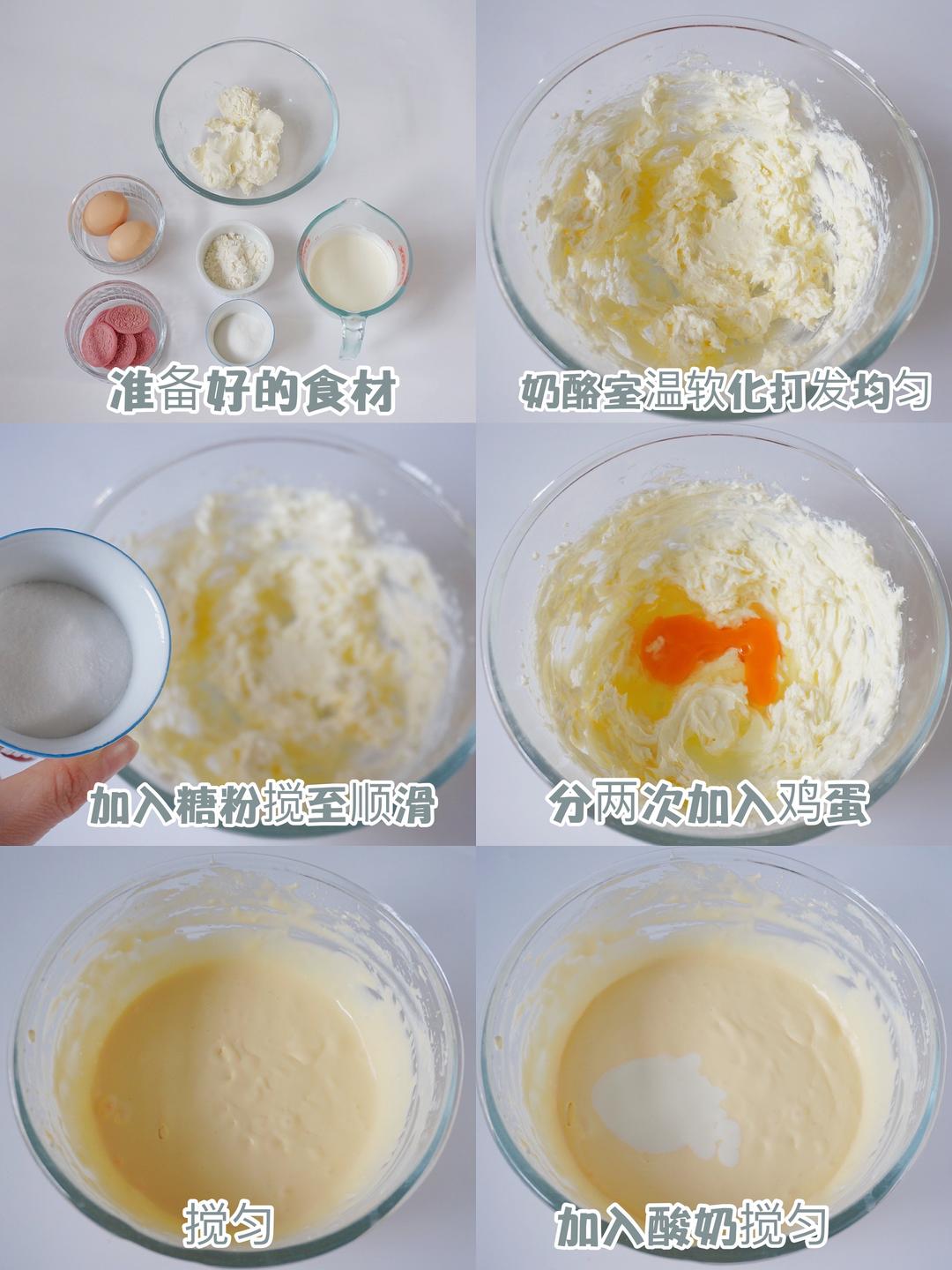 准备好的食材

奶酪室温软化打发均匀

加入糖粉搅至顺滑

分两次加入鸡蛋

搅匀

加入酸奶搅匀