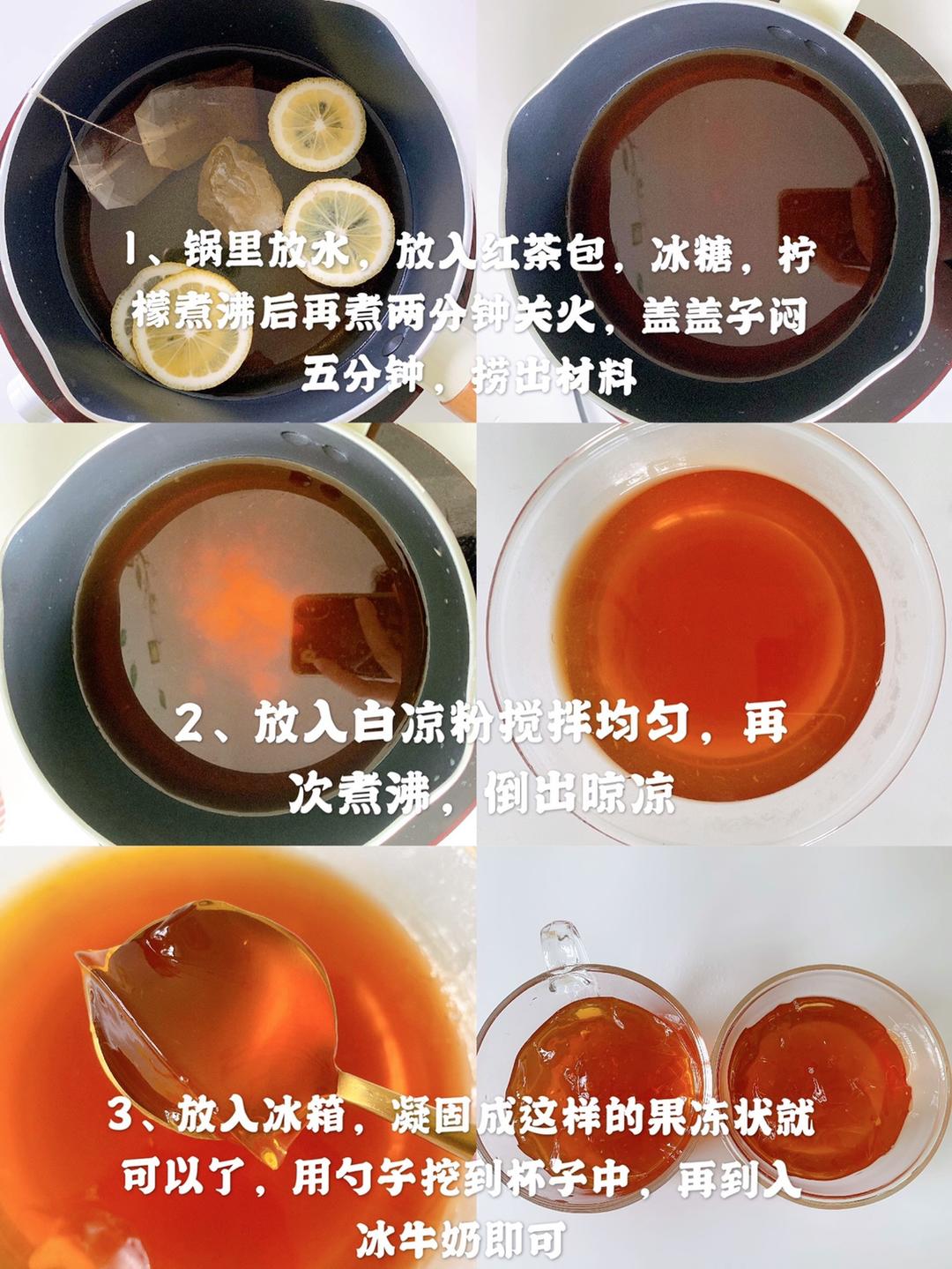 1、锅里放水，放入红茶包，冰糖，柠檬煮沸后再煮两分钟关火，盖盖子闷五分钟，捞出材料

2、放入白凉粉搅拌均匀，再次煮沸，倒出晾凉

3、放入冰箱，凝固成这样的果冻状就可以了，用勺子挖到杯子中，再到入冰牛奶即可